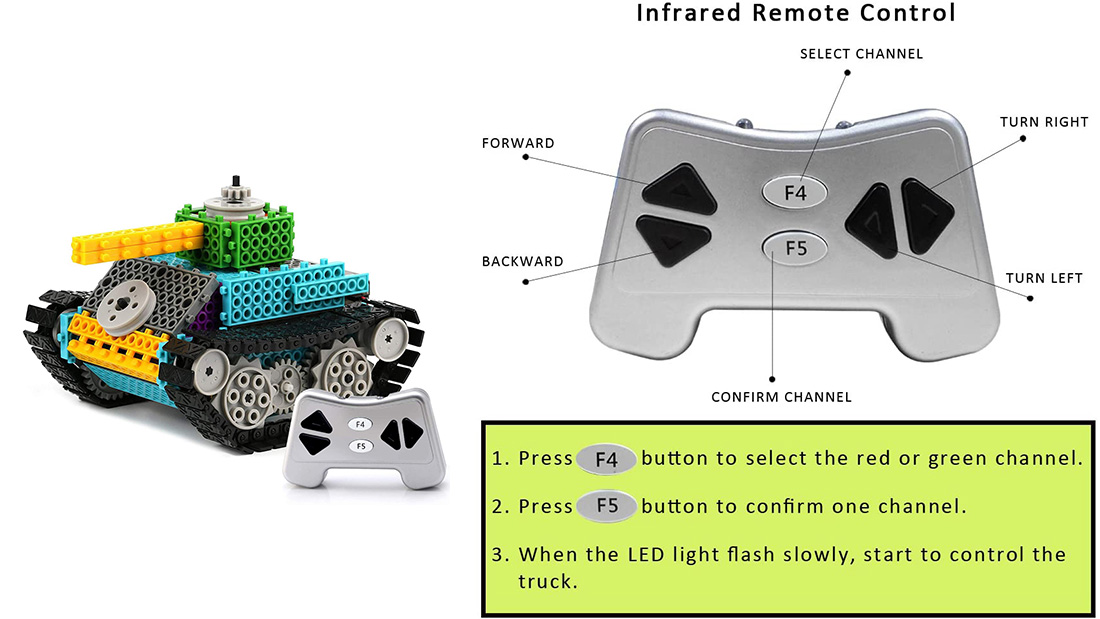 F4
F5

Infrared Remote Control

SELECT CHANNEL

FORWARD

TURN RIGHT

F4

F5

BACKWARD

TURN LEFT

CONFIRM CHANNEL

1. Press F4 button to select the red or green channel.

2. Press F5 button to confirm one channel.

3. When the LED light flash slowly, start to control the truck.