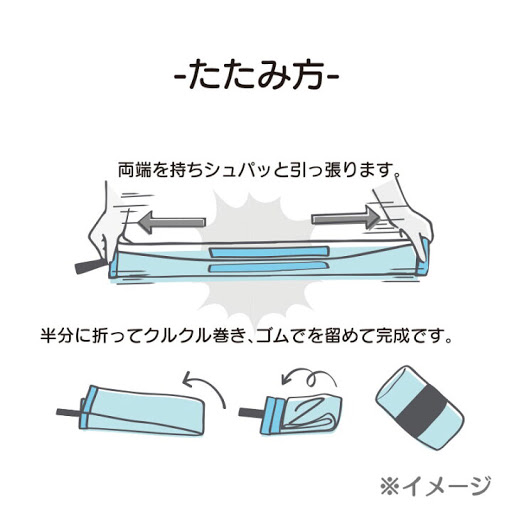 -たたみ方-

両端を持ちシュパッと引っ張ります。

半分に折ってクルクル巻き、ゴムでを留めて完成です。

※イメージ