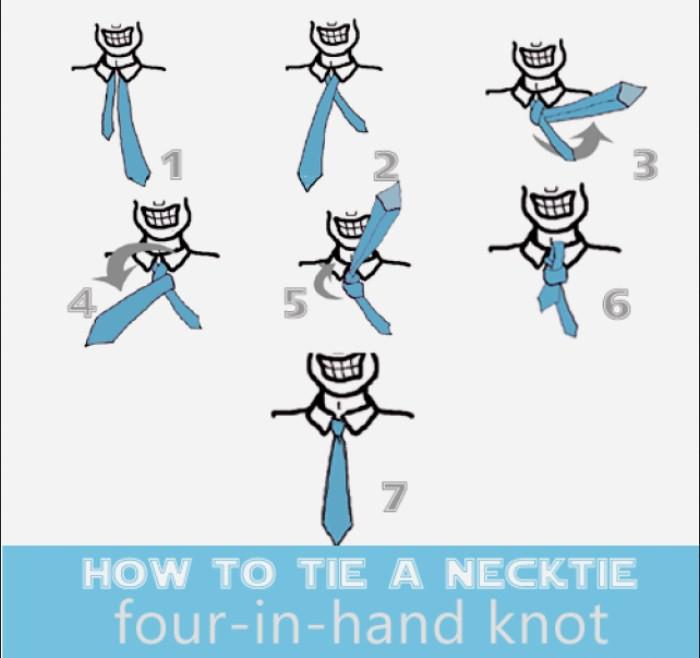 1
2
3
4
5
6
7

HOW TO TIE A NECKTIE
four-in-hand knot