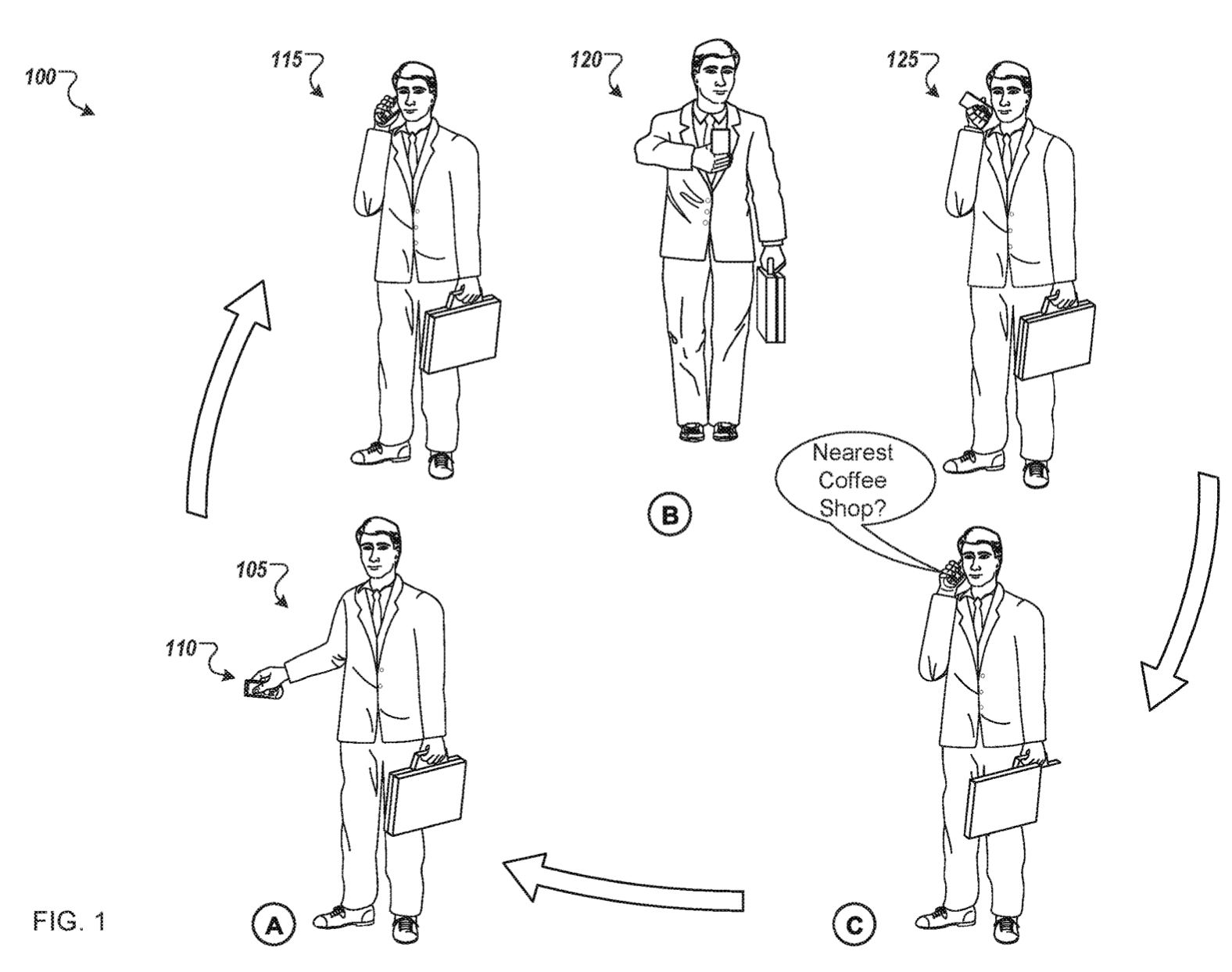 100

115

120

125

Nearest Coffee Shop?

B

105

110

FIG. 1

A

C