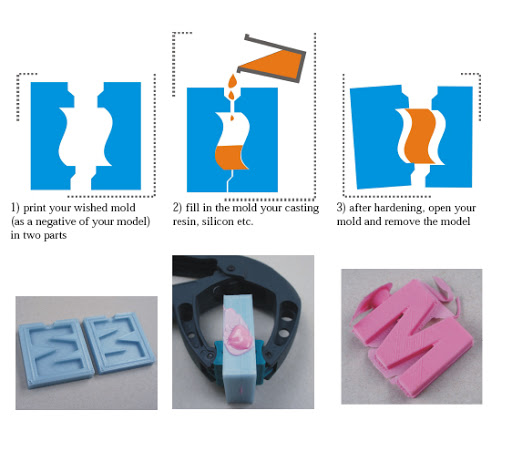 1) print your wished mold (as a negative of your model) in two parts

2) fill in the mold your casting resin, silicon etc.

3) after hardening, open your mold and remove the model