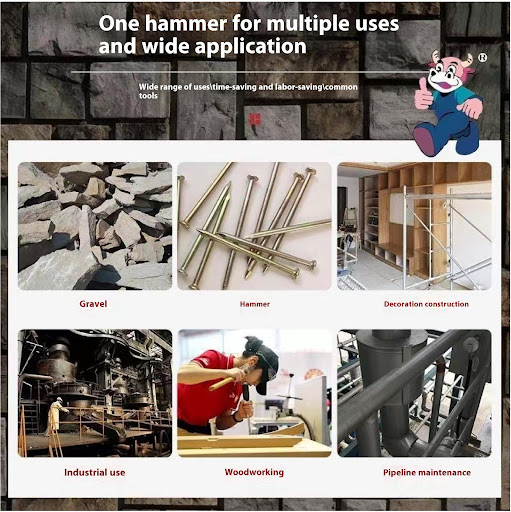 One hammer for multiple uses and wide application

Wide range of uses\time-saving and labor-saving\common tools

®

Gravel

Hammer

Decoration construction

Industrial use

Woodworking

Pipeline maintenance