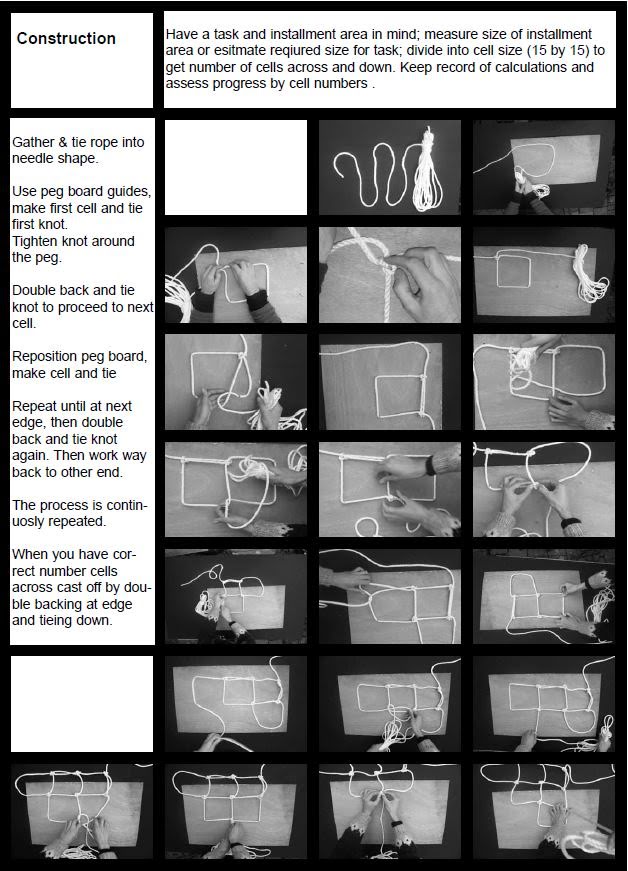 Construction

Have a task and installment area in mind; measure size of installment area or esitmate reqiured size for task; divide into cell size (15 by 15) to get number of cells across and down. Keep record of calculations and assess progress by cell numbers .

Gather & tie rope into needle shape.

Use peg board guides, make first cell and tie first knot.
Tighten knot around the peg.

Double back and tie knot to proceed to next cell.

Reposition peg board, make cell and tie

Repeat until at next edge, then double back and tie knot again. Then work way back to other end.

The process is continuosly repeated.

When you have correct number cells across cast off by double backing at edge and tieing down.