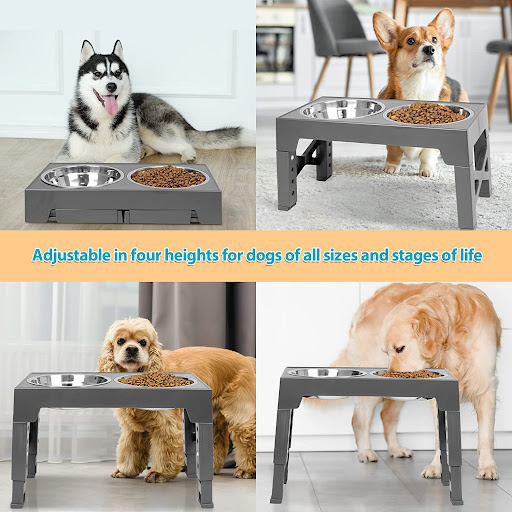 Adjustable in four heights for dogs of all sizes and stages of life