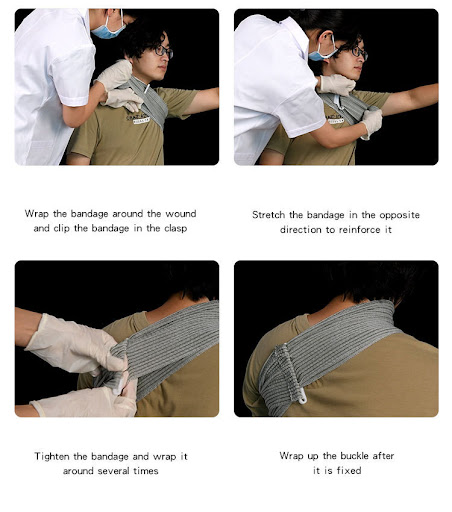 Wrap the bandage around the wound and clip the bandage in the clasp

Stretch the bandage in the opposite direction to reinforce it

Tighten the bandage and wrap it around several times

Wrap up the buckle after it is fixed