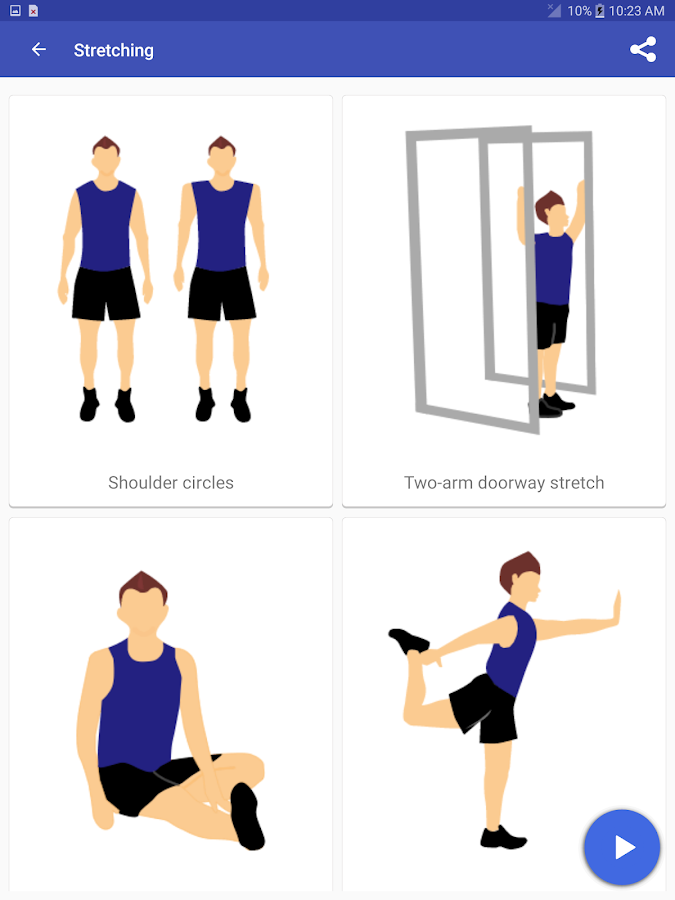 10% 10:23 AM

Stretching

Shoulder circles

Two-arm doorway stretch