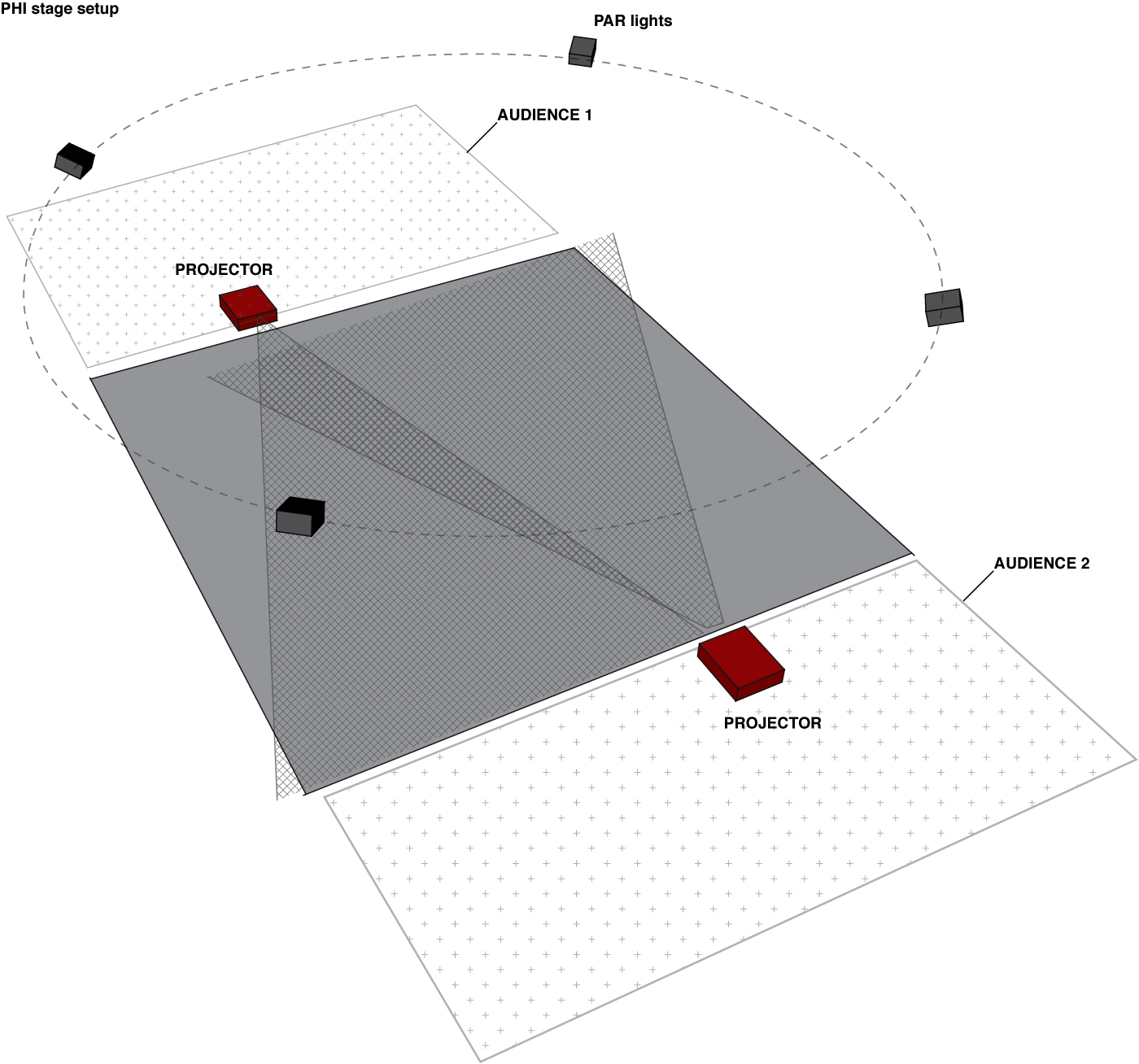 PHI stage setup

PAR lights

AUDIENCE 1

PROJECTOR

AUDIENCE 2

PROJECTOR