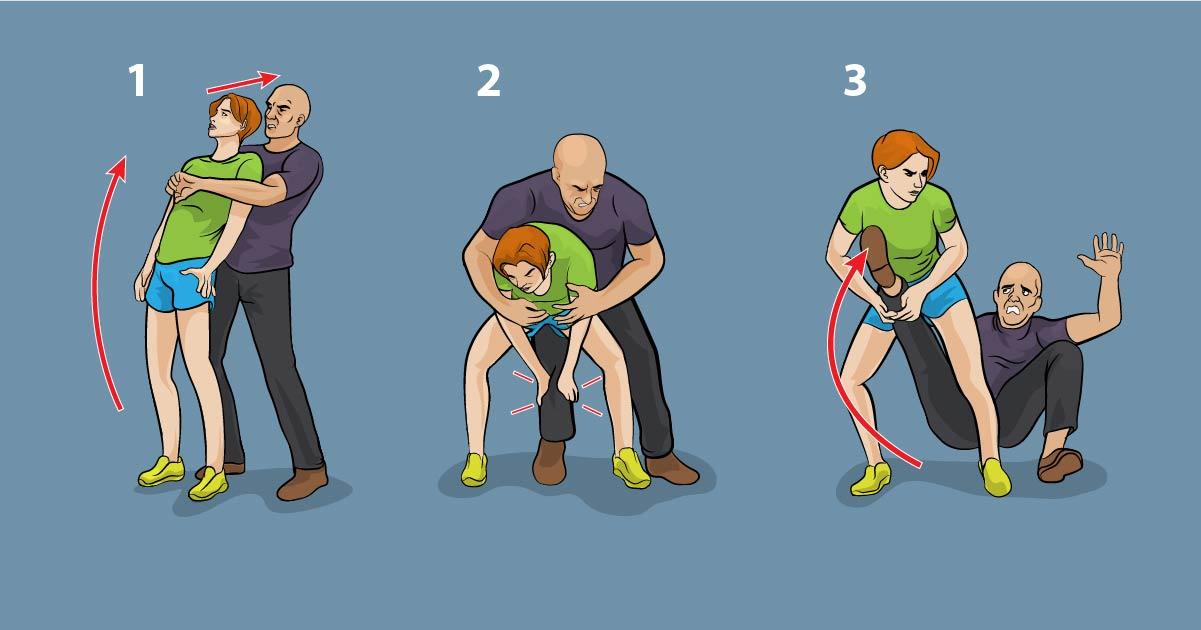 1

2

3