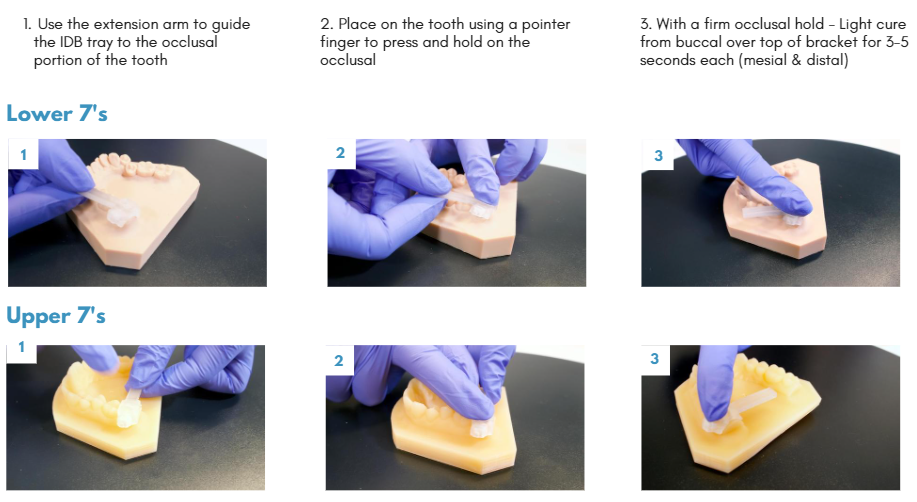 1. Use the extension arm to guide the IDB tray to the occlusal portion of the tooth

2. Place on the tooth using a pointer finger to press and hold on the occlusal

3. With a firm occlusal hold - Light cure from buccal over top of bracket for 3-5 seconds each (mesial & distal)

Lower 7's

1

2

3

Upper 7's

1

2

3