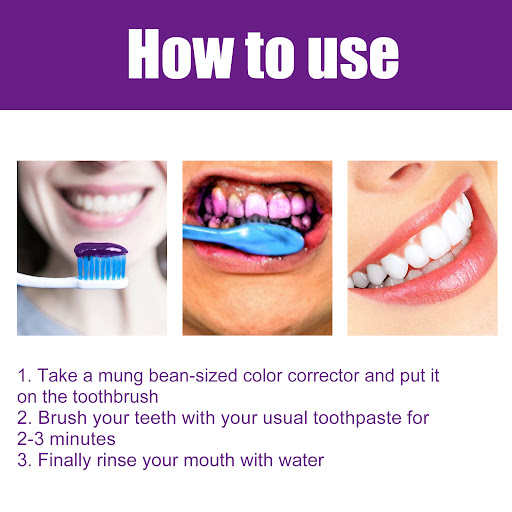 How to use

1. Take a mung bean-sized color corrector and put it on the toothbrush
2. Brush your teeth with your usual toothpaste for 2-3 minutes
3. Finally rinse your mouth with water