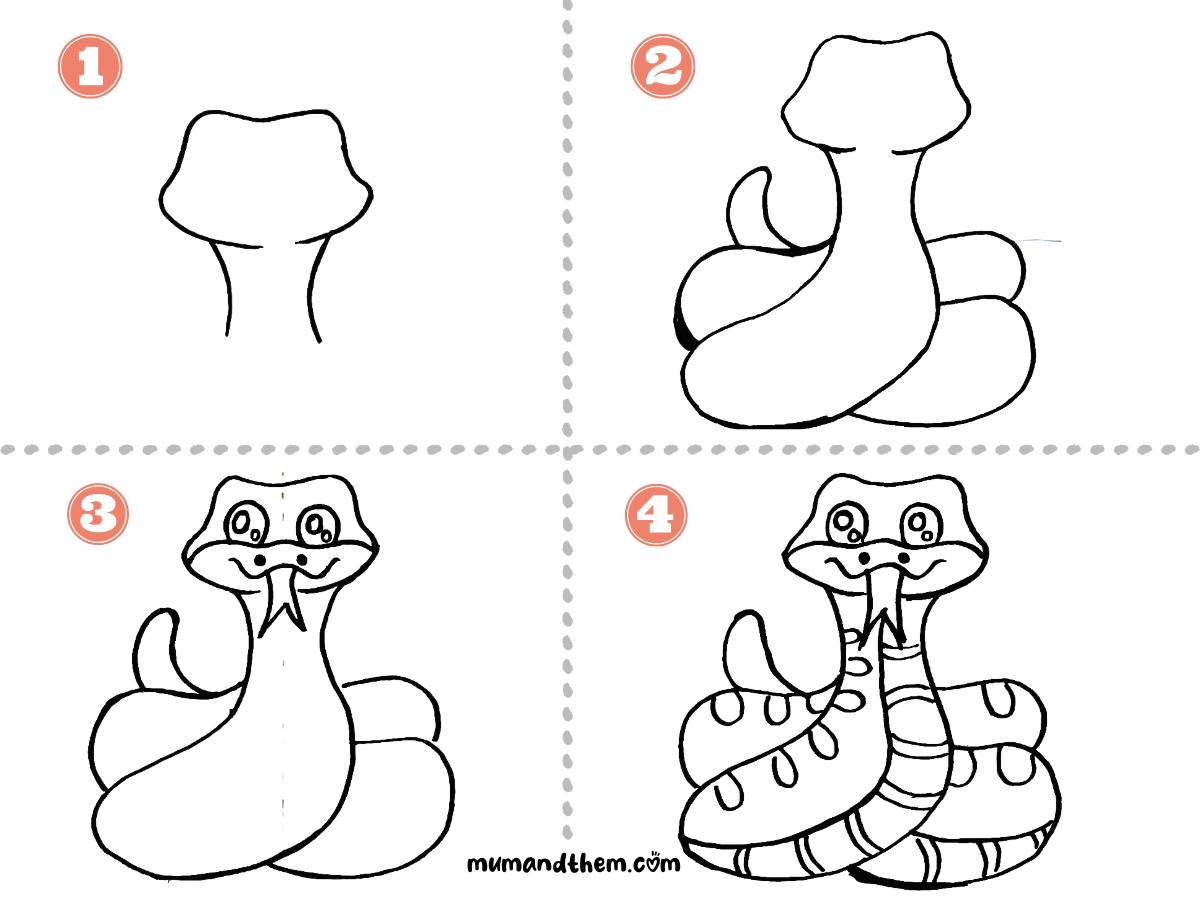 1

2

3

4

mumandthem.com