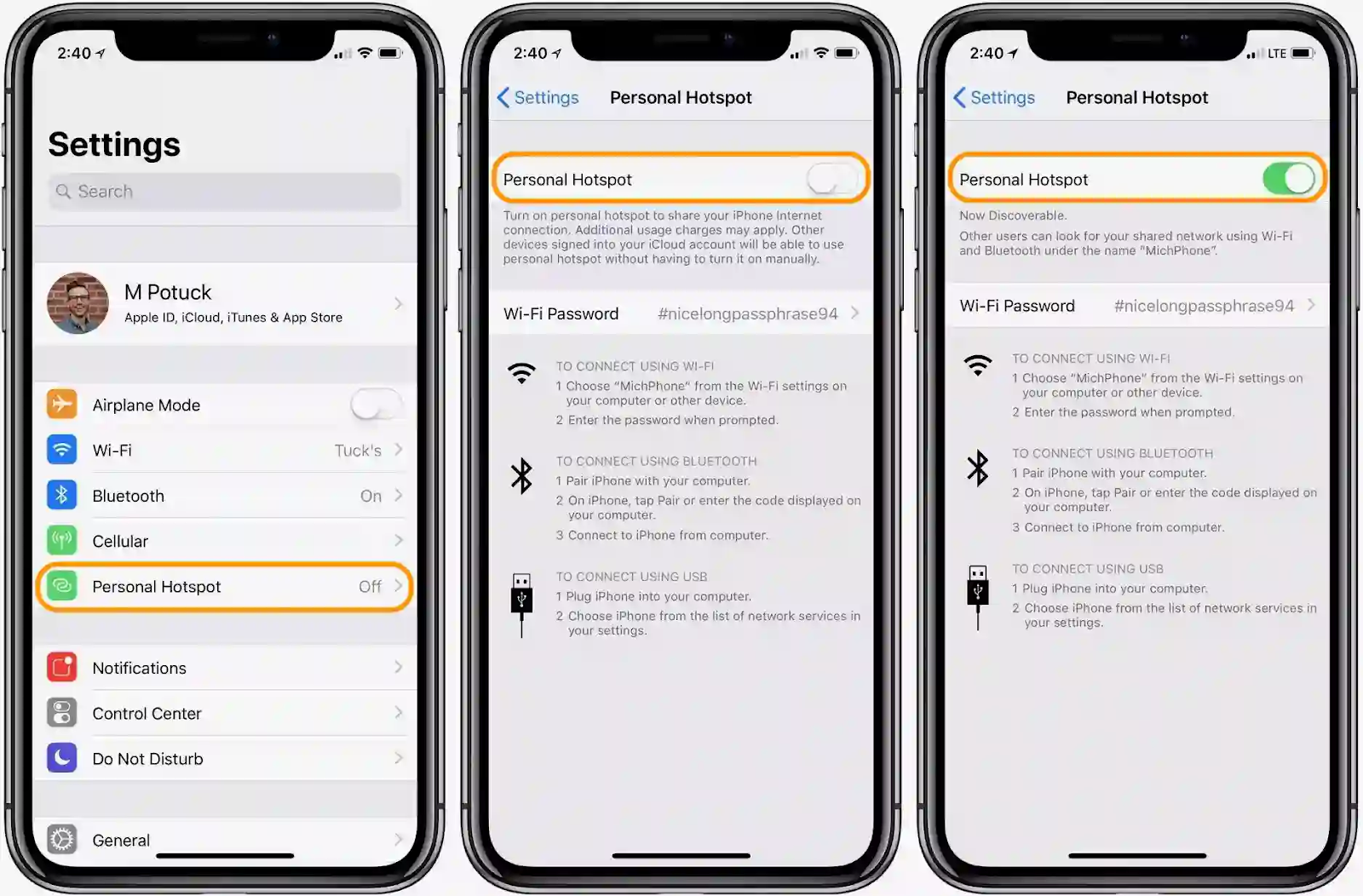 2:40

Settings

Search

M Potuck
Apple ID, iCloud, iTunes & App Store

Airplane Mode

Wi-Fi Tuck's

Bluetooth On

Cellular

Personal Hotspot Off

Notifications

Control Center

Do Not Disturb

General

2:40

Settings Personal Hotspot

Personal Hotspot

Turn on personal hotspot to share your iPhone Internet connection. Additional usage charges may apply. Other devices signed into your iCloud account will be able to use personal hotspot without having to turn it on manually.

Wi-Fi Password #nicelongpassphrase94

TO CONNECT USING WI-FI
1 Choose "MichPhone" from the Wi-Fi settings on your computer or other device.
2 Enter the password when prompted.

TO CONNECT USING BLUETOOTH
1 Pair iPhone with your computer.
2 On iPhone, tap Pair or enter the code displayed on your computer.
3 Connect to iPhone from computer.

TO CONNECT USING USB
1 Plug iPhone into your computer.
2 Choose iPhone from the list of network services in your settings.

2:40 LTE

Settings Personal Hotspot

Personal Hotspot

Now Discoverable.

Other users can look for your shared network using Wi-Fi and Bluetooth under the name "MichPhone".

Wi-Fi Password #nicelongpassphrase94

TO CONNECT USING WI-FI
1 Choose "MichPhone" from the Wi-Fi settings on your computer or other device.
2 Enter the password when prompted.

TO CONNECT USING BLUETOOTH
1 Pair iPhone with your computer.
2 On iPhone, tap Pair or enter the code displayed on your computer.
3 Connect to iPhone from computer.

TO CONNECT USING USB
1 Plug iPhone into your computer.
2 Choose iPhone from the list of network services in your settings.