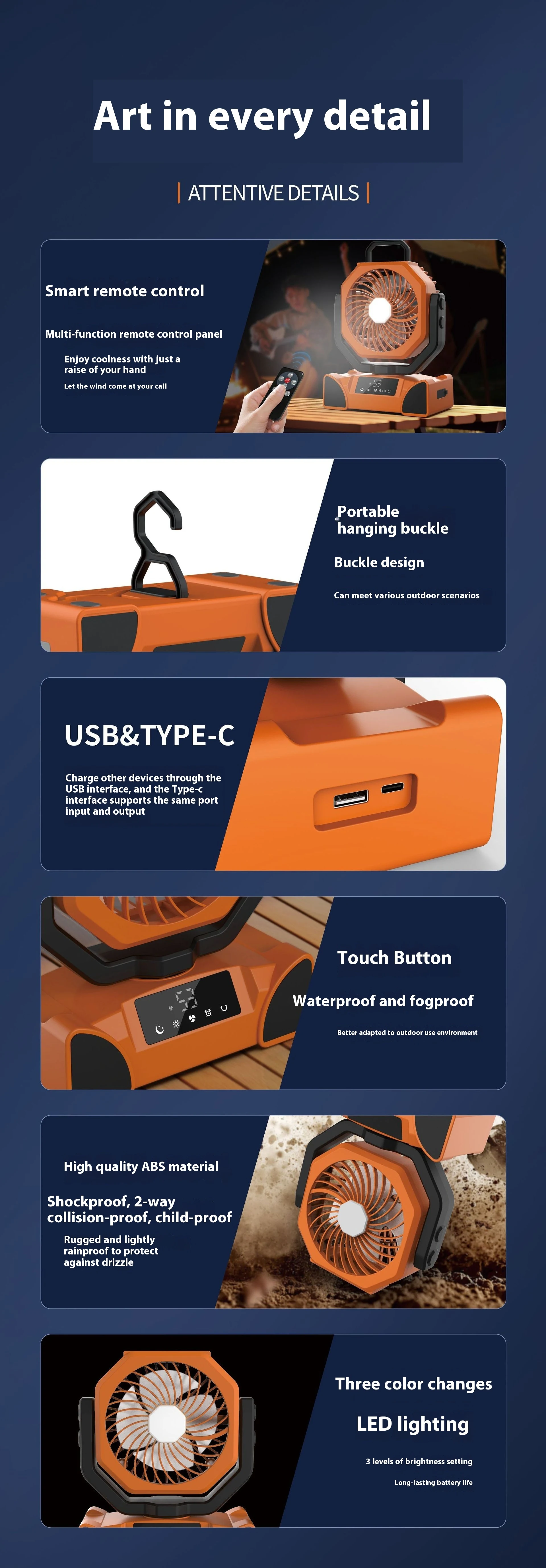 Art in every detail

| ATTENTIVE DETAILS |

Smart remote control

Multi-function remote control panel

Enjoy coolness with just a raise of your hand

Let the wind come at your call

Portable hanging buckle

Buckle design

Can meet various outdoor scenarios

USB&TYPE-C

Charge other devices through the USB interface, and the Type-c interface supports the same port input and output

Touch Button

Waterproof and fogproof

Better adapted to outdoor use environment

High quality ABS material

Shockproof, 2-way collision-proof, child-proof

Rugged and lightly rainproof to protect against drizzle

Three color changes

LED lighting

3 levels of brightness setting

Long-lasting battery life