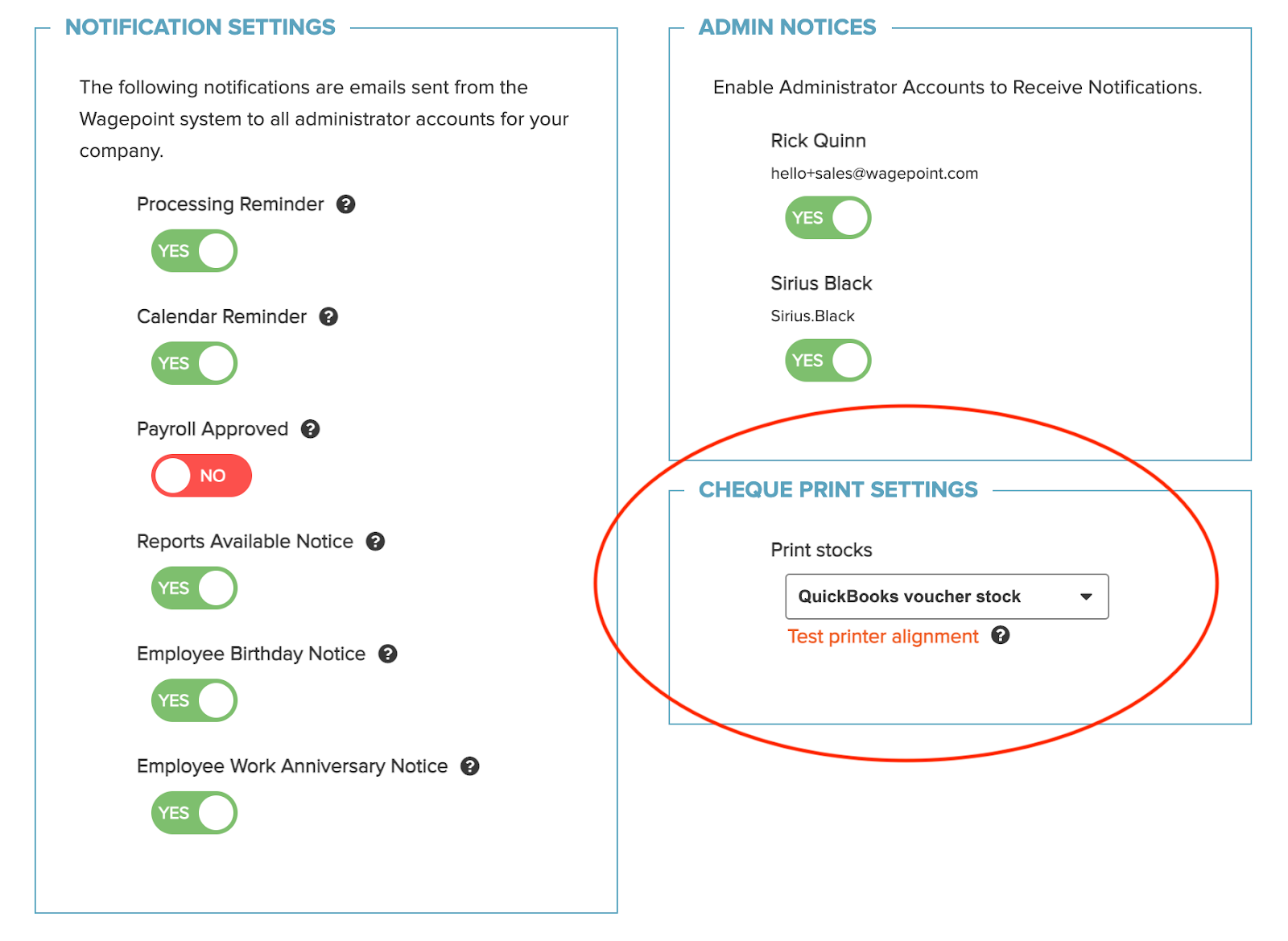 NOTIFICATION SETTINGS

The following notifications are emails sent from the Wagepoint system to all administrator accounts for your company.

Processing Reminder ?

YES

Calendar Reminder ?

YES

Payroll Approved ?

NO

Reports Available Notice ?

YES

Employee Birthday Notice ?

YES

Employee Work Anniversary Notice ?

YES

ADMIN NOTICES

Enable Administrator Accounts to Receive Notifications.

Rick Quinn

hello+sales@wagepoint.com

YES

Sirius Black

Sirius.Black

YES

CHEQUE PRINT SETTINGS

Print stocks

QuickBooks voucher stock

Test printer alignment ?