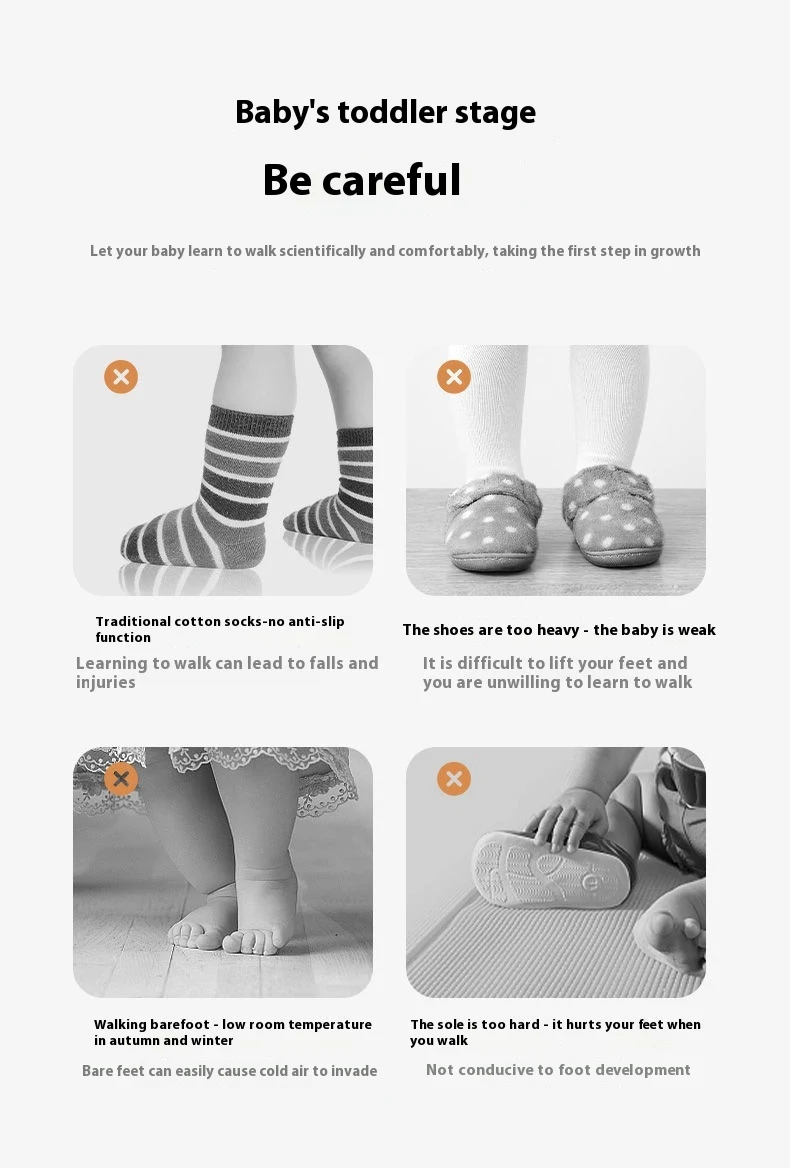 Baby's toddler stage

Be careful

Let your baby learn to walk scientifically and comfortably, taking the first step in growth

Traditional cotton socks-no anti-slip function

Learning to walk can lead to falls and injuries

The shoes are too heavy - the baby is weak

It is difficult to lift your feet and you are unwilling to learn to walk

Walking barefoot - low room temperature in autumn and winter

Bare feet can easily cause cold air to invade

The sole is too hard - it hurts your feet when you walk

Not conducive to foot development