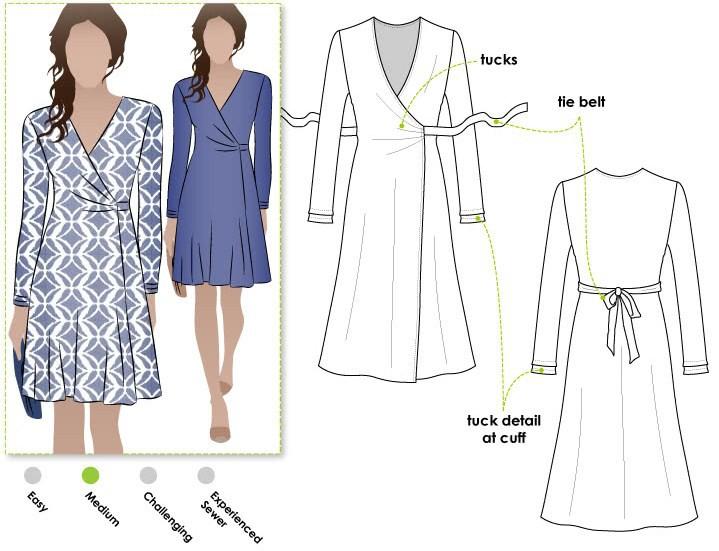 tucks

tie belt

tuck detail at cuff

Easy

Medium

Challenging

Experienced Sewer