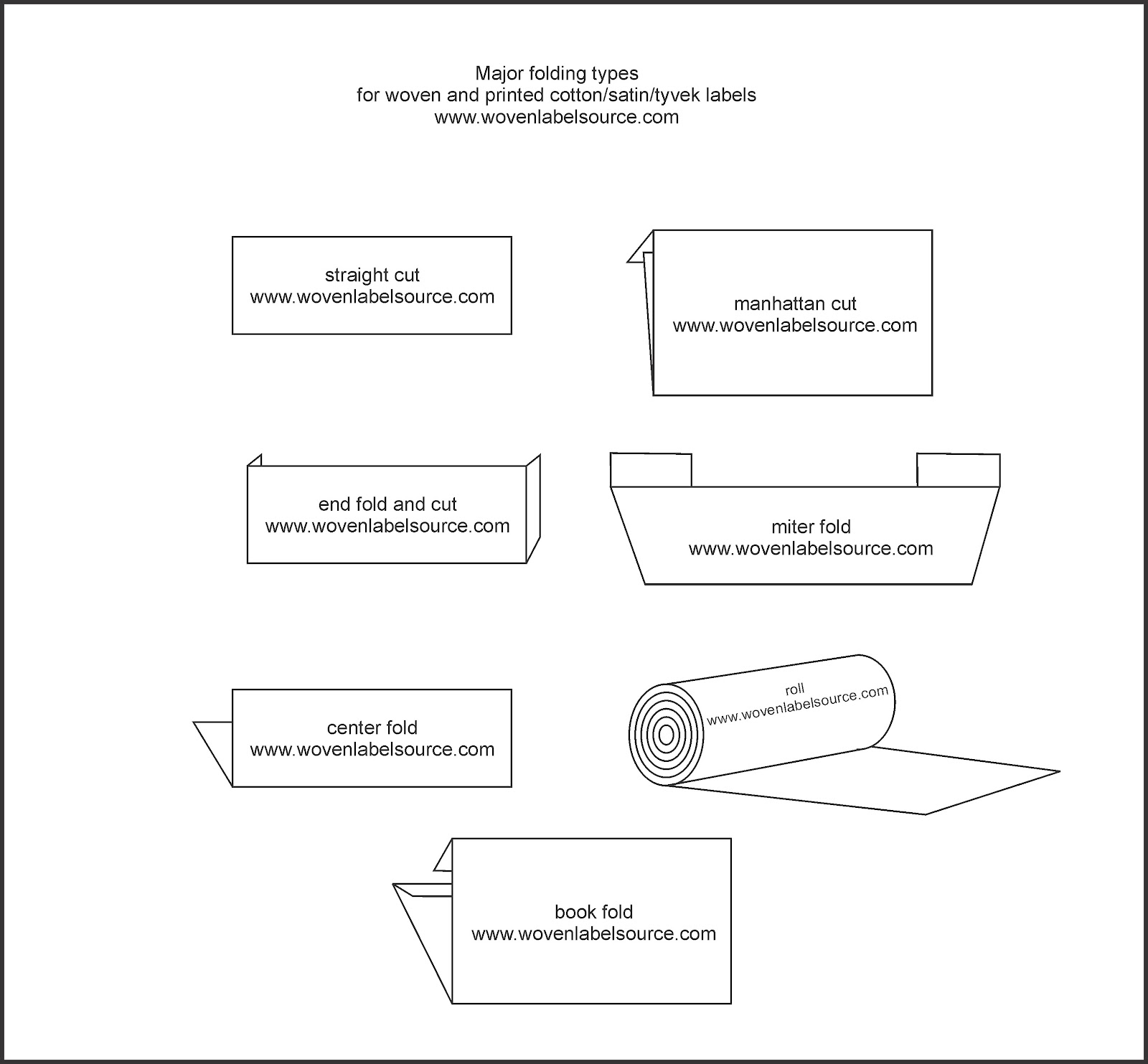 Major folding types
for woven and printed cotton/satin/tyvek labels
www.wovenlabelsource.com

straight cut
www.wovenlabelsource.com

manhattan cut
www.wovenlabelsource.com

end fold and cut
www.wovenlabelsource.com

miter fold
www.wovenlabelsource.com

center fold
www.wovenlabelsource.com

roll
www.wovenlabelsource.com

book fold
www.wovenlabelsource.com