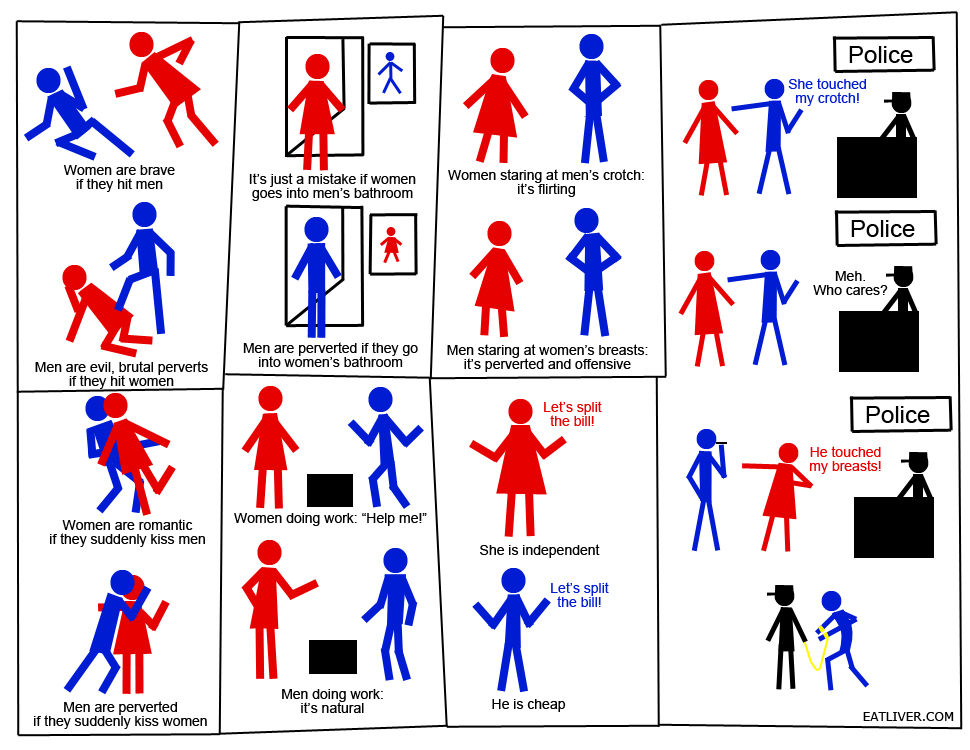 Women are brave if they hit men

Men are evil, brutal perverts if they hit women

Women are romantic if they suddenly kiss men

Men are perverted if they suddenly kiss women

It's just a mistake if women goes into men's bathroom

Men are perverted if they go into women's bathroom

Women doing work: "Help me!"

Men doing work: it's natural

Women staring at men's crotch: it's flirting

Men staring at women's breasts: it's perverted and offensive

Let's split the bill!

She is independent

Let's split the bill!

He is cheap

Police

She touched my crotch!

Police

Meh. Who cares?

Police

He touched my breasts!

EATLIVER.COM