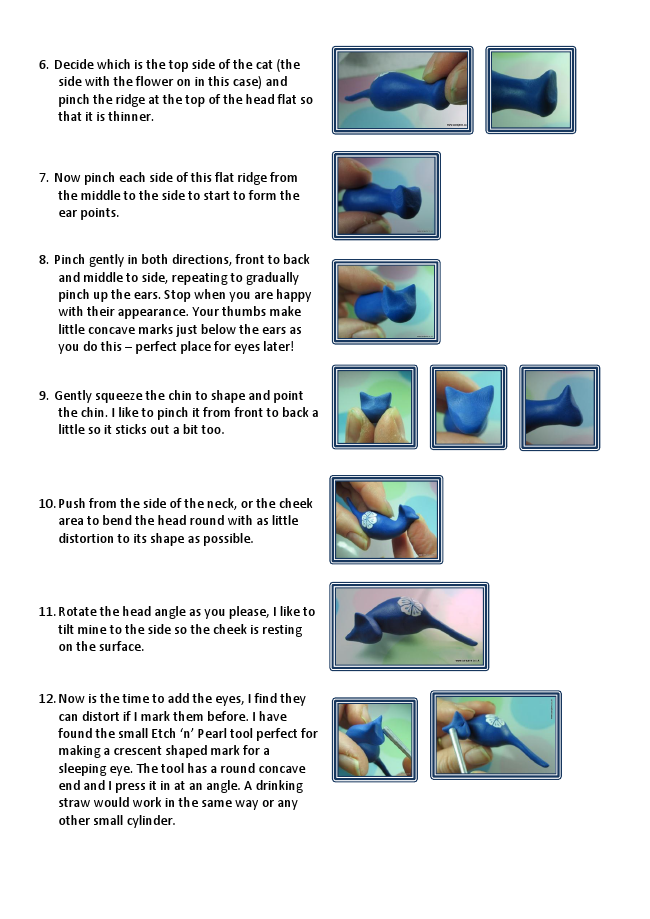 6. Decide which is the top side of the cat (the side with the flower on in this case) and pinch the ridge at the top of the head flat so that it is thinner.

7. Now pinch each side of this flat ridge from the middle to the side to start to form the ear points.

8. Pinch gently in both directions, front to back and middle to side, repeating to gradually pinch up the ears. Stop when you are happy with their appearance. Your thumbs make little concave marks just below the ears as you do this – perfect place for eyes later!

9. Gently squeeze the chin to shape and point the chin. I like to pinch it from front to back a little so it sticks out a bit too.

10. Push from the side of the neck, or the cheek area to bend the head round with as little distortion to its shape as possible.

11. Rotate the head angle as you please, I like to tilt mine to the side so the cheek is resting on the surface.

12. Now is the time to add the eyes, I find they can distort if I mark them before. I have found the small Etch 'n' Pearl tool perfect for making a crescent shaped mark for a sleeping eye. The tool has a round concave end and I press it in at an angle. A drinking straw would work in the same way or any other small cylinder.