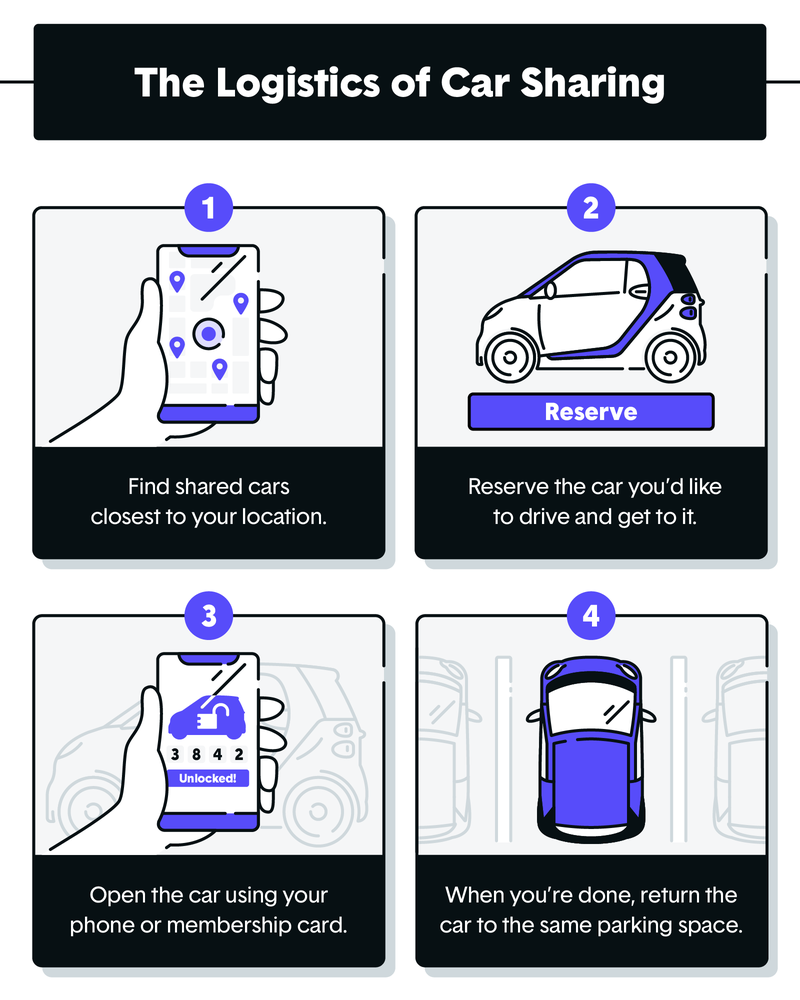 The Logistics of Car Sharing

1

Find shared cars closest to your location.

2

Reserve

Reserve the car you'd like to drive and get to it.

3

3 8 4 2

Unlocked!

Open the car using your phone or membership card.

4

When you're done, return the car to the same parking space.