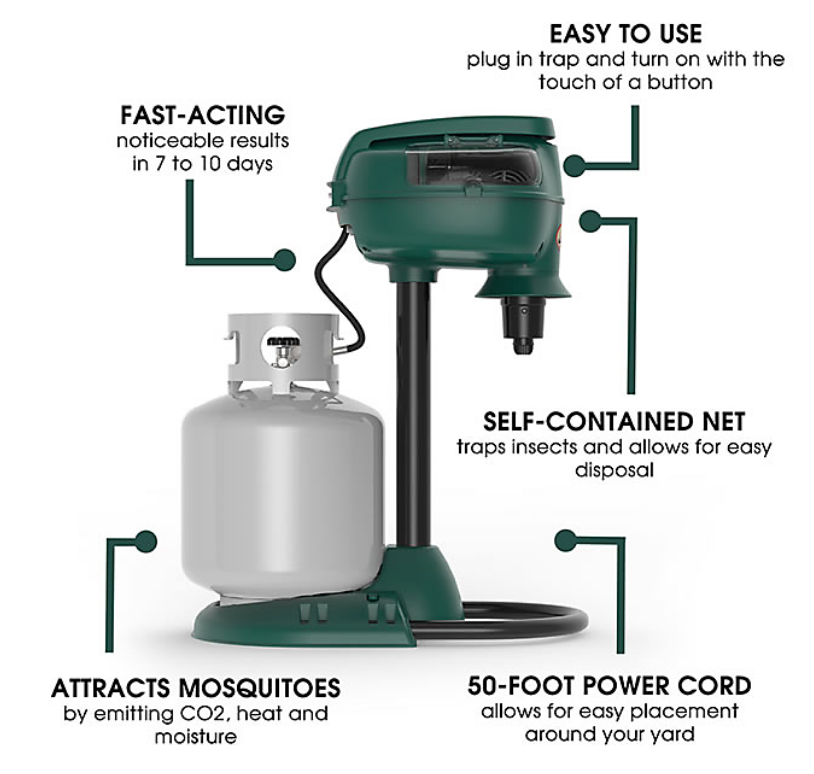 EASY TO USE
plug in trap and turn on with the touch of a button

FAST-ACTING
noticeable results in 7 to 10 days

SELF-CONTAINED NET
traps insects and allows for easy disposal

ATTRACTS MOSQUITOES
by emitting CO2, heat and moisture

50-FOOT POWER CORD
allows for easy placement around your yard