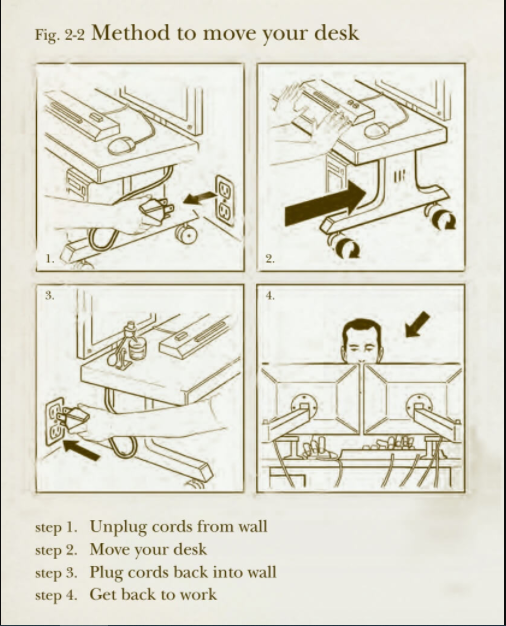 Fig. 2-2 Method to move your desk

1.

2.

3.

4.

step 1. Unplug cords from wall
step 2. Move your desk
step 3. Plug cords back into wall
step 4. Get back to work