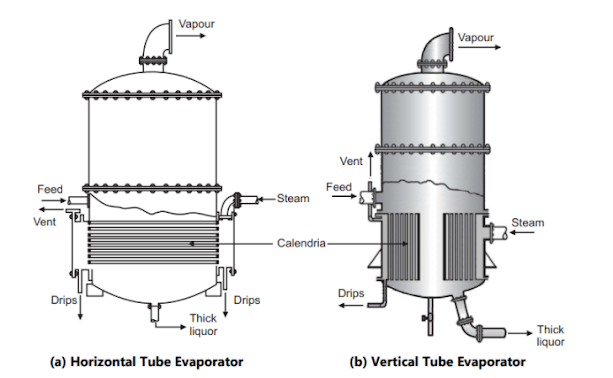 Vapour

Feed

Vent

Steam

Calendria

Drips

Drips

Thick liquor

(a) Horizontal Tube Evaporator

Vapour

Vent

Feed

Steam

Drips

Thick liquor

(b) Vertical Tube Evaporator