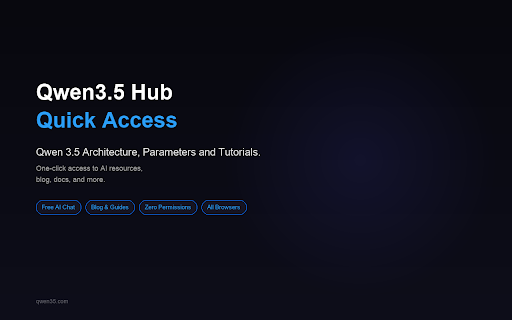 Qwen3.5 Hub
Quick Access

Qwen 3.5 Architecture, Parameters and Tutorials.

One-click access to AI resources, blog, docs, and more.

Free AI Chat
Blog & Guides
Zero Permissions
All Browsers

qwen35.com