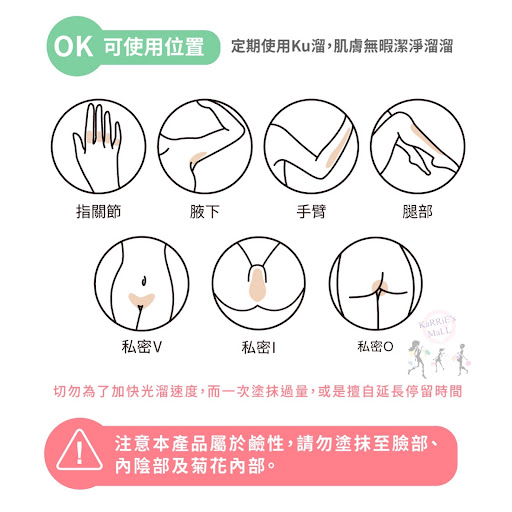 OK 可使用位置

定期使用Ku溜，肌膚無暇潔淨溜溜

指關節

腋下

手臂

腿部

私密V

私密I

私密O

KaRRiE's MaLL

切勿為了加快光溜速度，而一次塗抹過量，或是擅自延長停留時間

!

注意本產品屬於鹼性，請勿塗抹至臉部、內陰部及菊花內部。