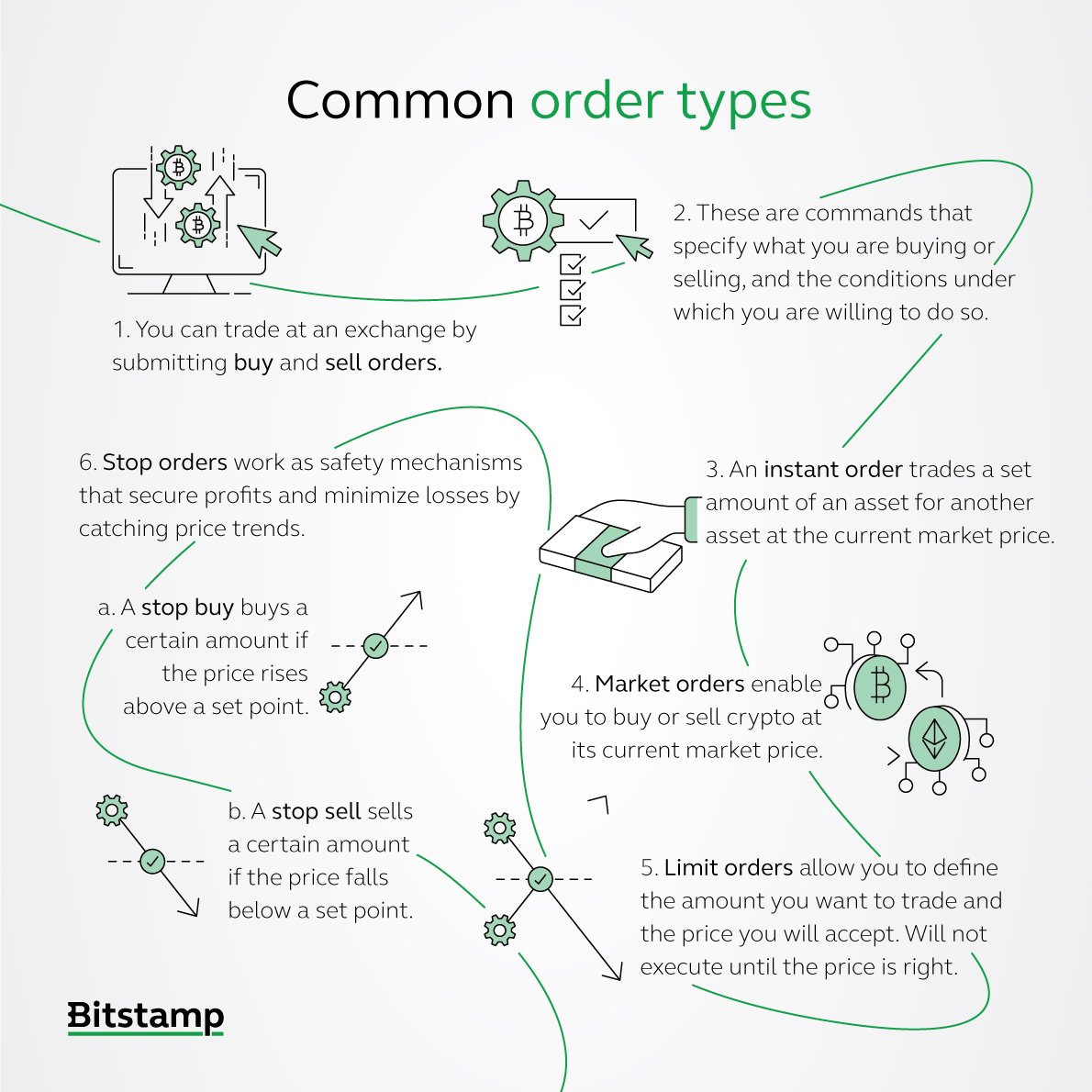 Common order types

1. You can trade at an exchange by submitting buy and sell orders.

2. These are commands that specify what you are buying or selling, and the conditions under which you are willing to do so.

3. An instant order trades a set amount of an asset for another asset at the current market price.

4. Market orders enable you to buy or sell crypto at its current market price.

5. Limit orders allow you to define the amount you want to trade and the price you will accept. Will not execute until the price is right.

6. Stop orders work as safety mechanisms that secure profits and minimize losses by catching price trends.

a. A stop buy buys a certain amount if the price rises above a set point.

b. A stop sell sells a certain amount if the price falls below a set point.

Bitstamp