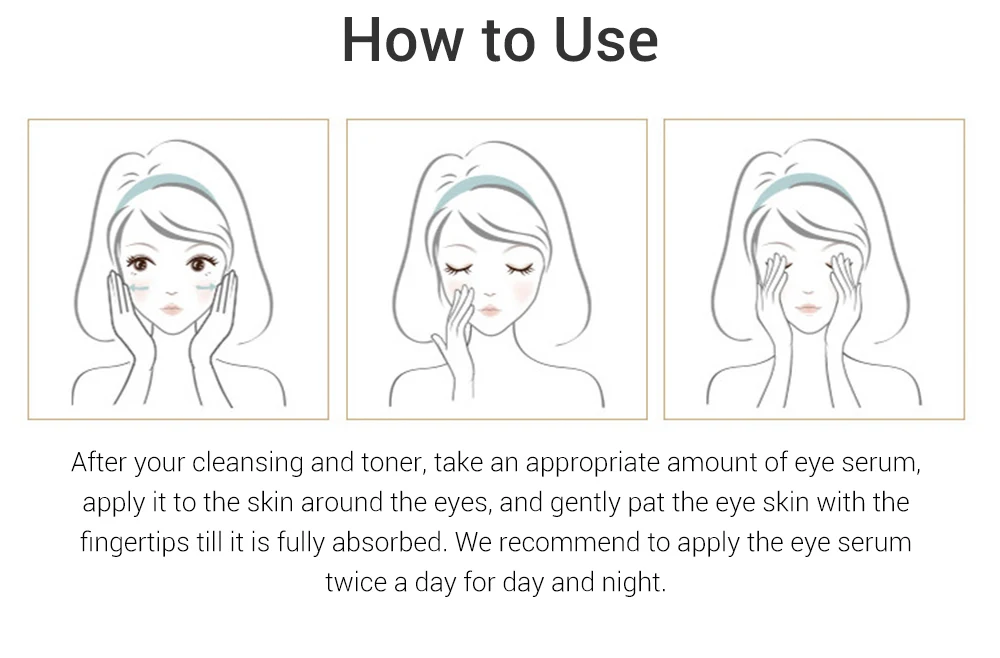 How to Use

After your cleansing and toner, take an appropriate amount of eye serum, apply it to the skin around the eyes, and gently pat the eye skin with the fingertips till it is fully absorbed. We recommend to apply the eye serum twice a day for day and night.