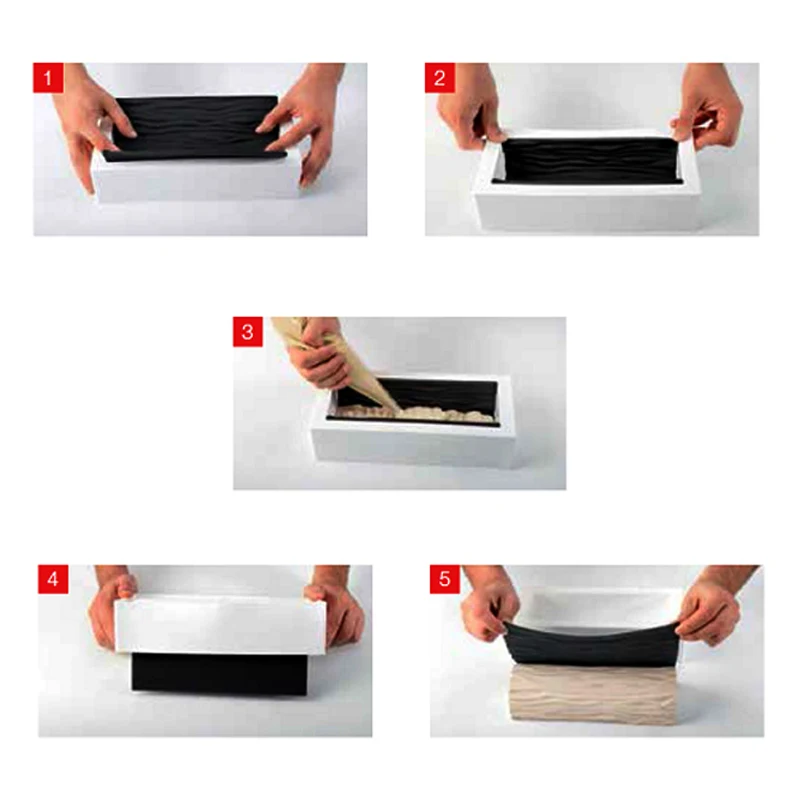 1

2

3

4

5