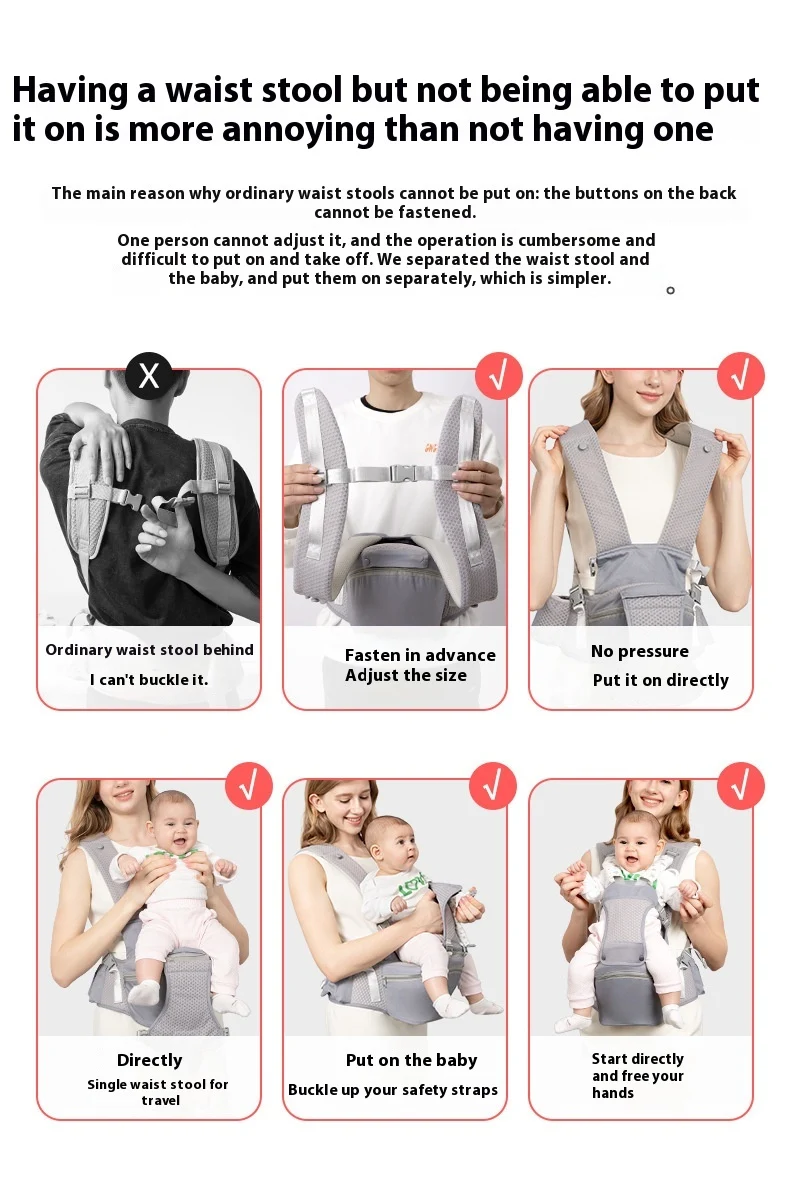 Having a waist stool but not being able to put it on is more annoying than not having one

The main reason why ordinary waist stools cannot be put on: the buttons on the back cannot be fastened.

One person cannot adjust it, and the operation is cumbersome and difficult to put on and take off. We separated the waist stool and the baby, and put them on separately, which is simpler.

X

Ordinary waist stool behind
I can't buckle it.

√

Fasten in advance
Adjust the size

√

No pressure
Put it on directly

√

Directly
Single waist stool for travel

√

Put on the baby
Buckle up your safety straps

√

Start directly and free your hands