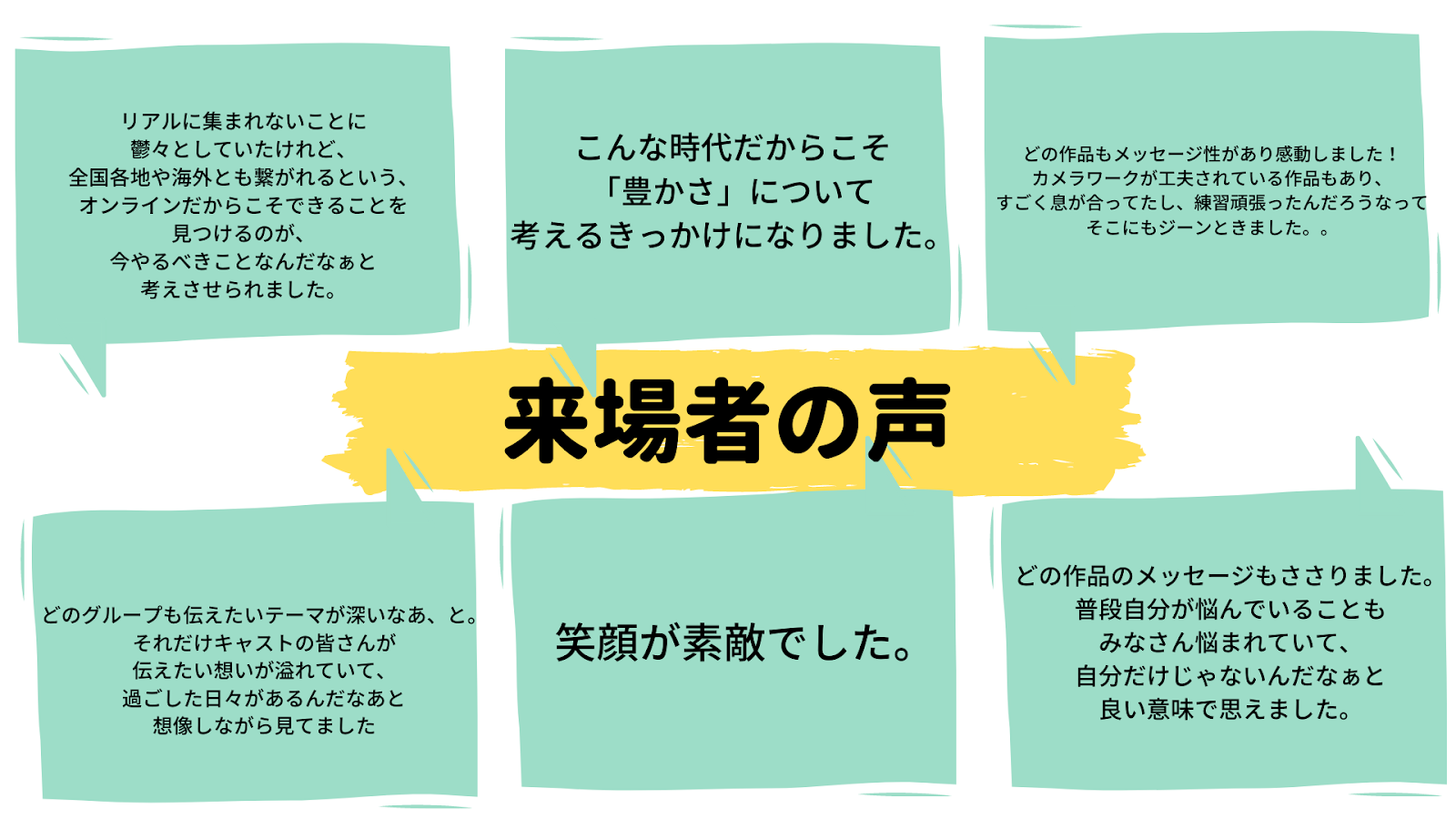 リアルに集まれないことに
鬱々としていたけれど、
全国各地や海外とも繋がれるという、
オンラインだからこそできることを
見つけるのが、
今やるべきことなんだなぁと
考えさせられました。

こんな時代だからこそ
「豊かさ」について
考えるきっかけになりました。

どの作品もメッセージ性があり感動しました！
カメラワークが工夫されている作品もあり、
すごく息が合ってたし、練習頑張ったんだろうなって
そこにもジーンときました。。

来場者の声

どのグループも伝えたいテーマが深いなあ、と。
それだけキャストの皆さんが
伝えたい想いが溢れていて、
過ごした日々があるんだなあと
想像しながら見てました

笑顔が素敵でした。

どの作品のメッセージもささりました。
普段自分が悩んでいることも
みなさん悩まれていて、
自分だけじゃないんだなぁと
良い意味で思えました。