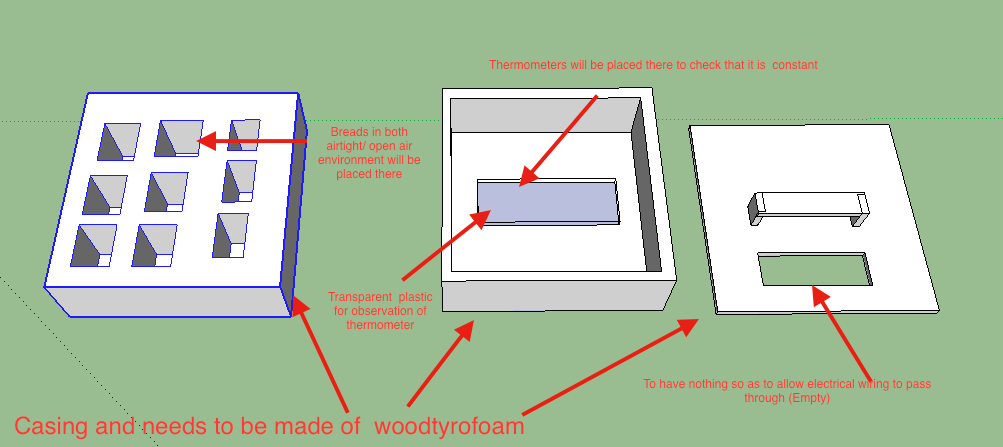 Thermometers will be placed there to check that it is constant

Breads in both airtight/ open air environment will be placed there

Transparent plastic for observation of thermometer

To have nothing so as to allow electrical wiring to pass through (Empty)

Casing and needs to be made of woodtyrofoam