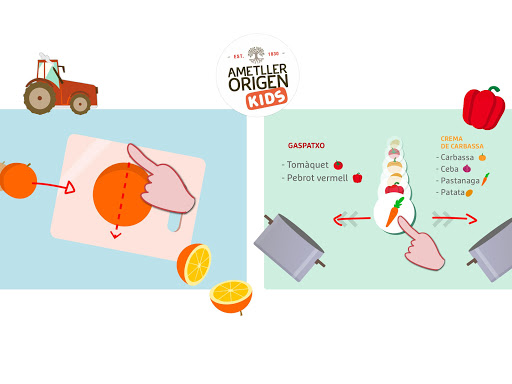 EST. 1830
AMETLLER ORIGEN
KIDS

GASPATXO
- Tomàquet
- Pebrot vermell

CREMA DE CARBASSA
- Carbassa
- Ceba
- Pastanaga
- Patata