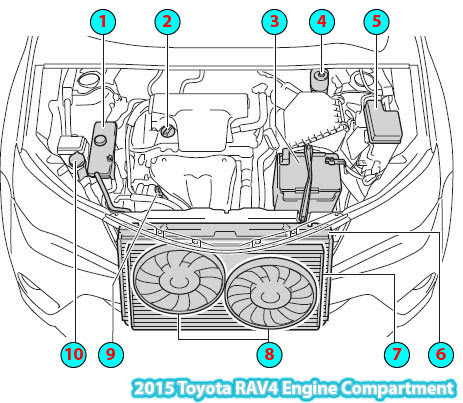 1
2
3
4
5
10
9
8
7
6
2015 Toyota RAV4 Engine Compartment