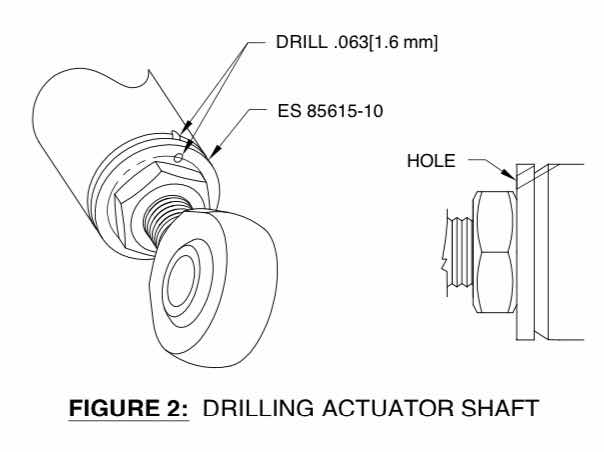 DRILL .063[1.6 mm]

ES 85615-10

HOLE

FIGURE 2: DRILLING ACTUATOR SHAFT