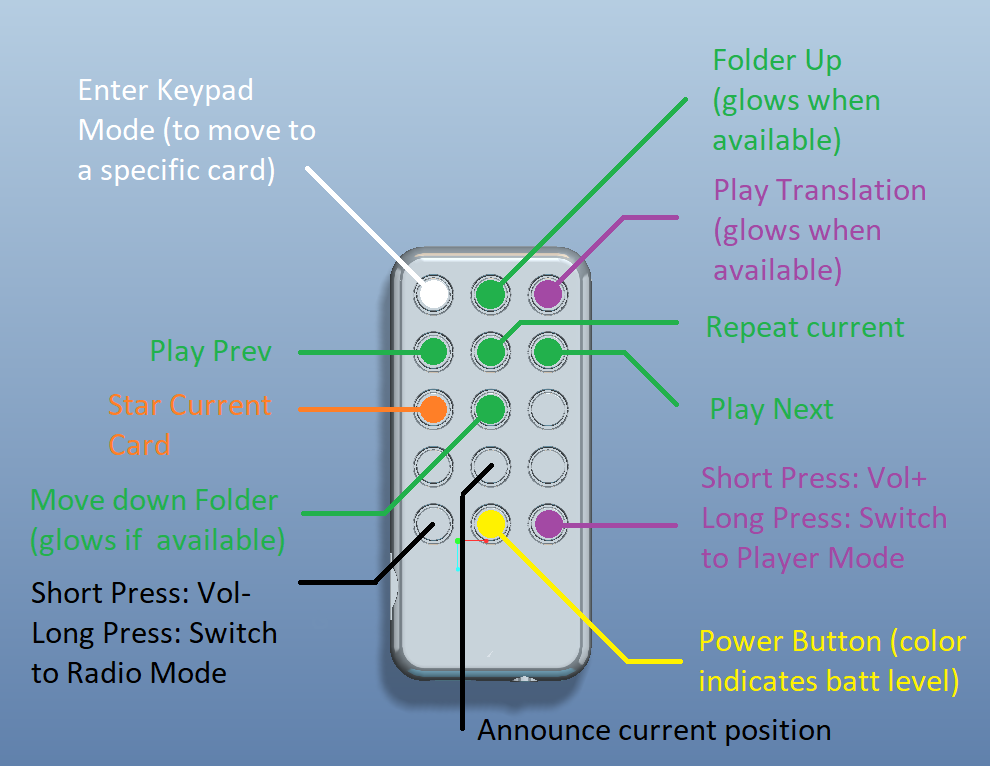 Enter Keypad Mode (to move to a specific card)

Folder Up (glows when available)

Play Translation (glows when available)

Repeat current

Play Prev

Play Next

Star Current Card

Move down Folder (glows if available)

Short Press: Vol+ Long Press: Switch to Player Mode

Short Press: Vol- Long Press: Switch to Radio Mode

Power Button (color indicates batt level)

Announce current position