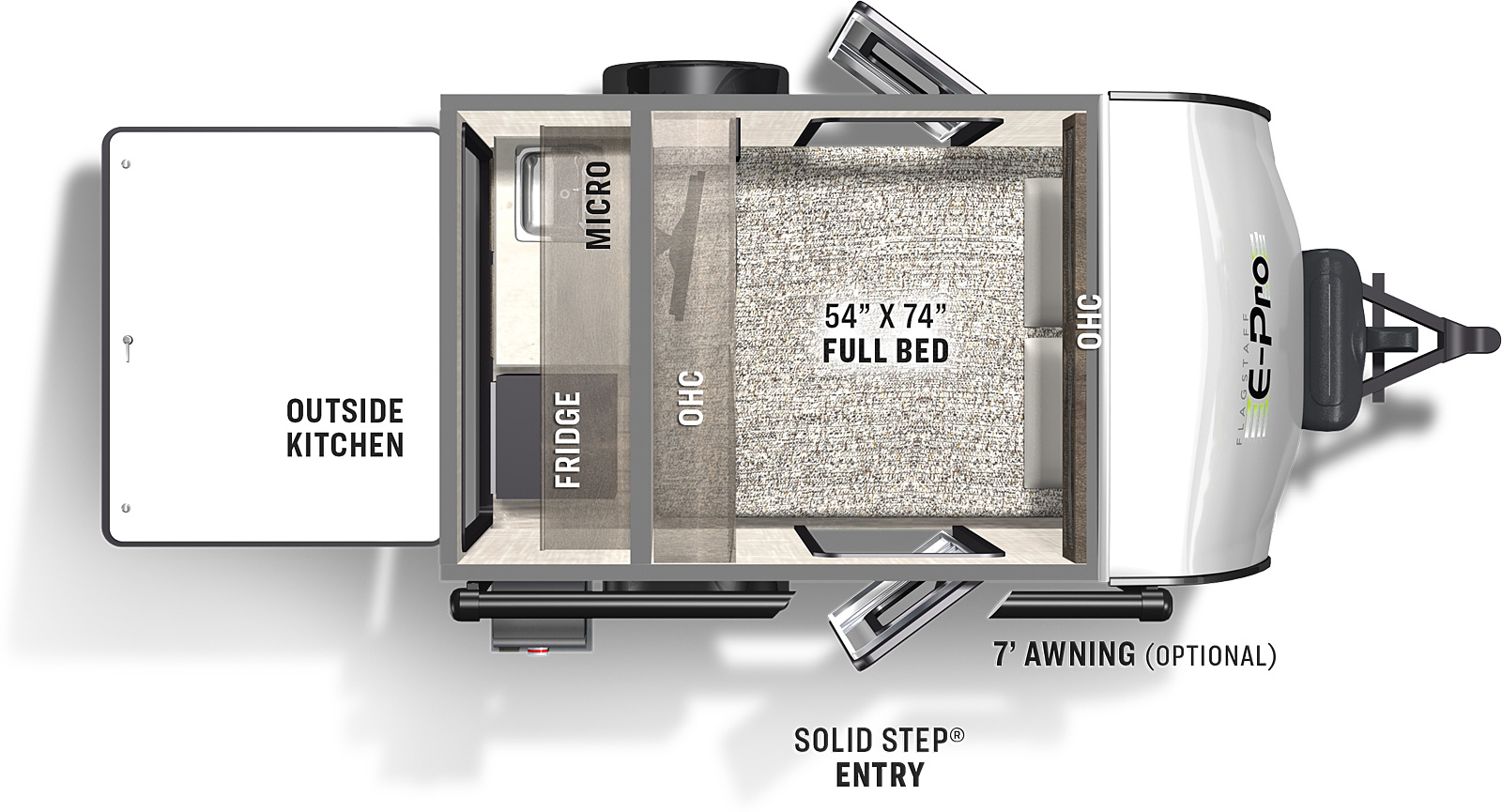 OUTSIDE KITCHEN

MICRO

FRIDGE

OHC

54" X 74" FULL BED

OHC

FLAGSTAFF E-Pro

7' AWNING (OPTIONAL)

SOLID STEP® ENTRY