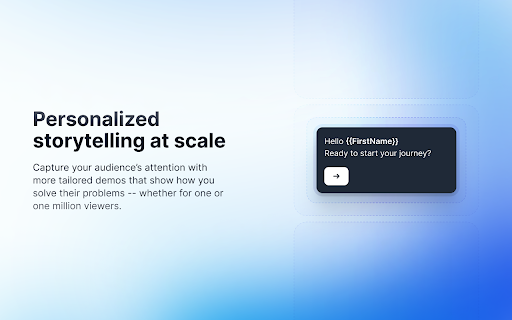 Personalized storytelling at scale

Capture your audience's attention with more tailored demos that show how you solve their problems -- whether for one or one million viewers.

Hello {{FirstName}}
Ready to start your journey?

→