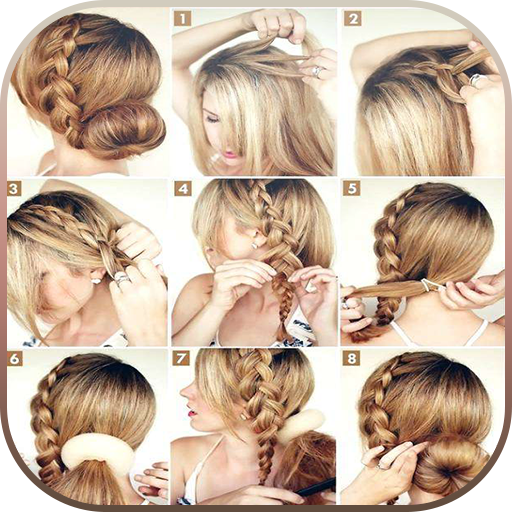 1
2
3
4
5
6
7
8