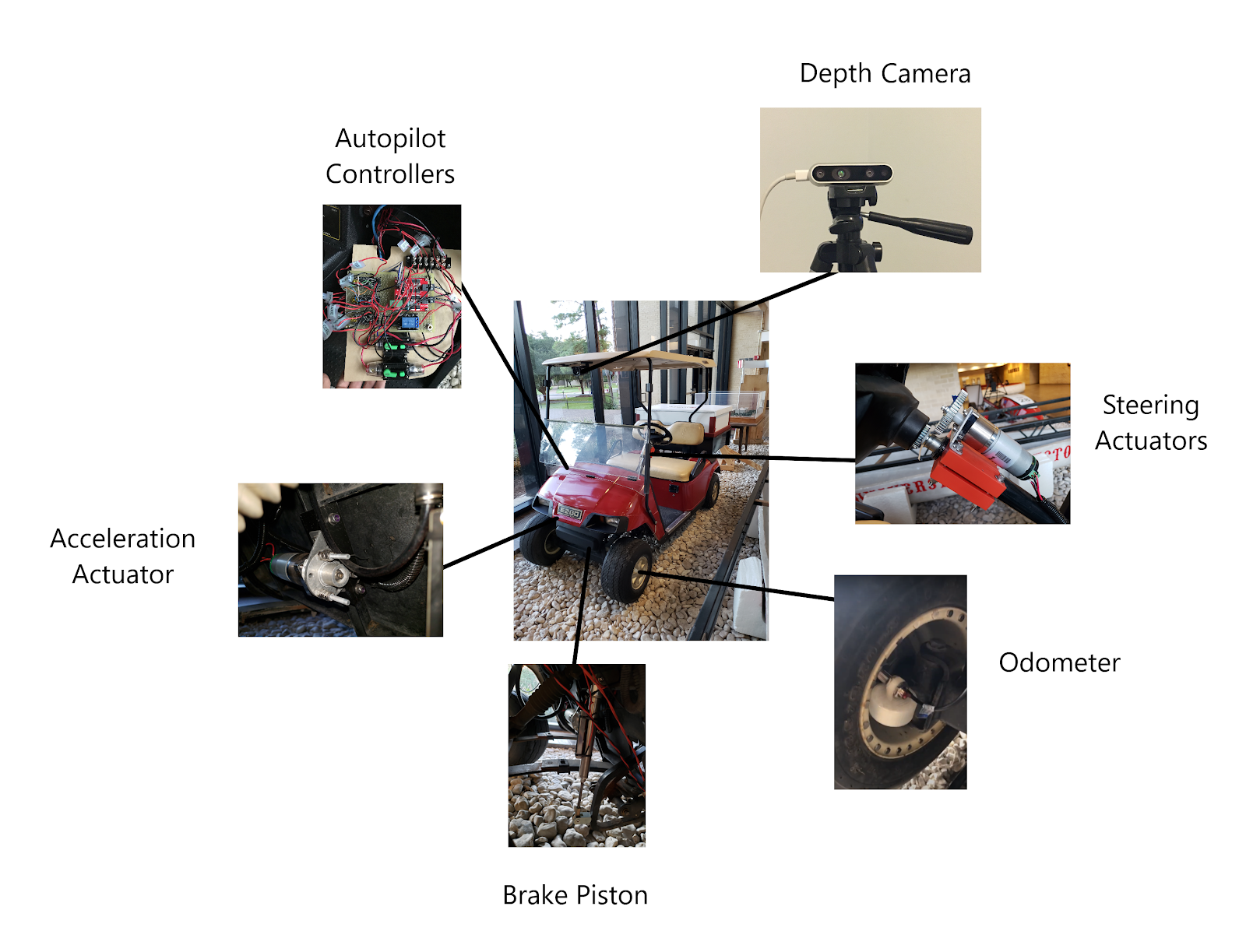 Depth Camera

Autopilot Controllers

Steering Actuators

Acceleration Actuator

Odometer

Brake Piston