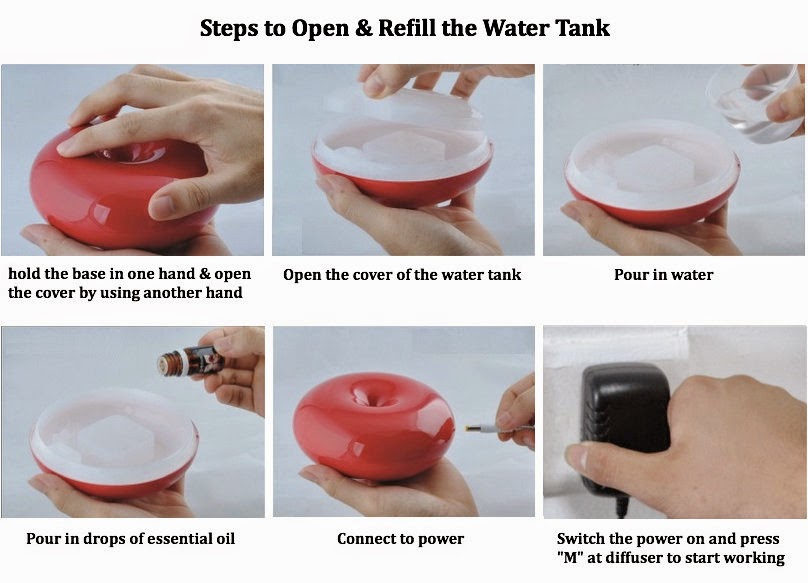 Steps to Open & Refill the Water Tank

hold the base in one hand & open the cover by using another hand

Open the cover of the water tank

Pour in water

Pour in drops of essential oil

Connect to power

Switch the power on and press "M" at diffuser to start working