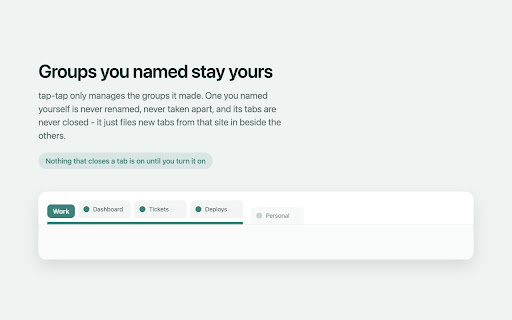 Groups you named stay yours

tap-tap only manages the groups it made. One you named yourself is never renamed, never taken apart, and its tabs are never closed - it just files new tabs from that site in beside the others.

Nothing that closes a tab is on until you turn it on

Work
Dashboard
Tickets
Deploys
Personal