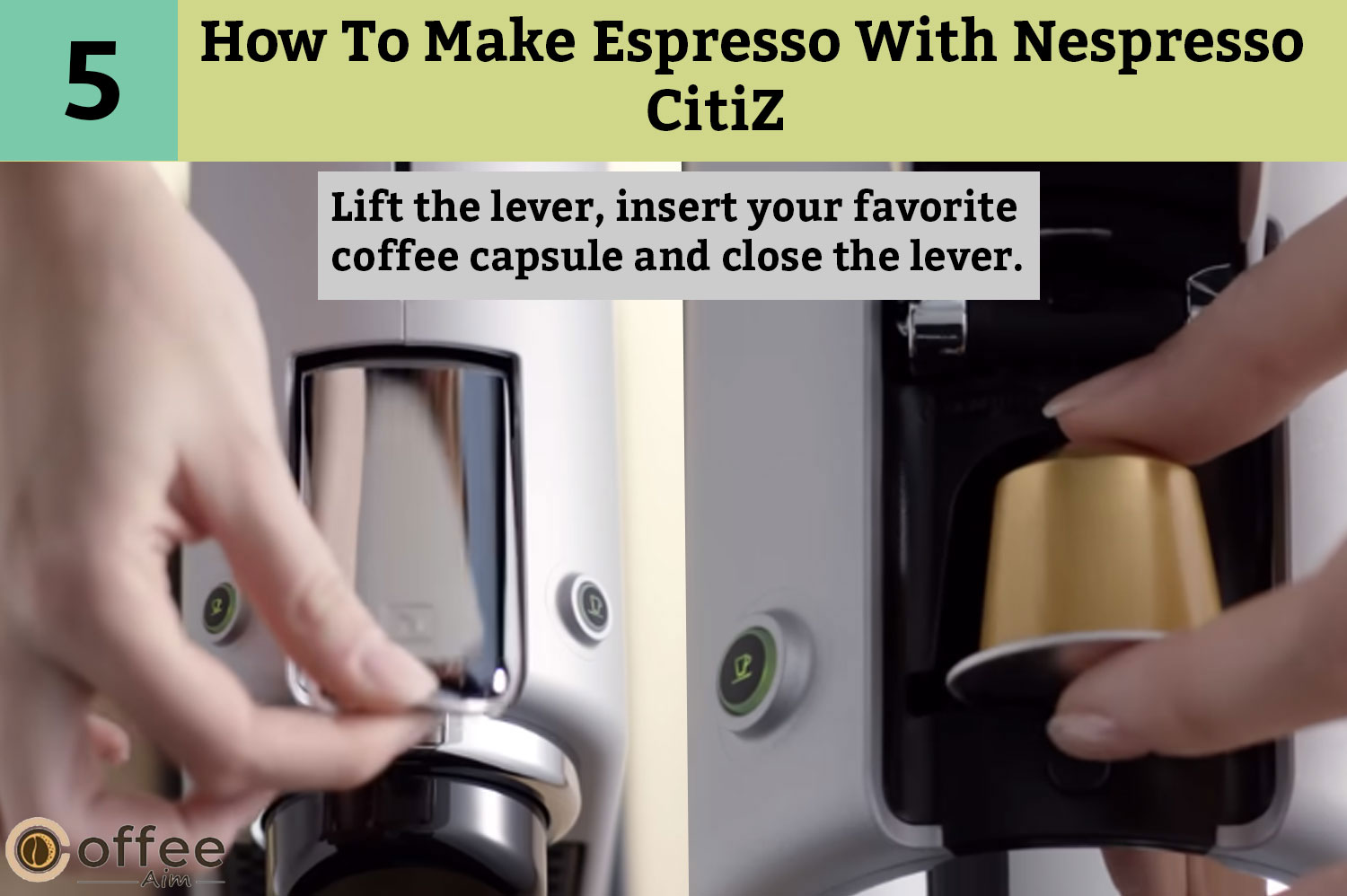 5

How To Make Espresso With Nespresso CitiZ

Lift the lever, insert your favorite coffee capsule and close the lever.

Coffee Aim