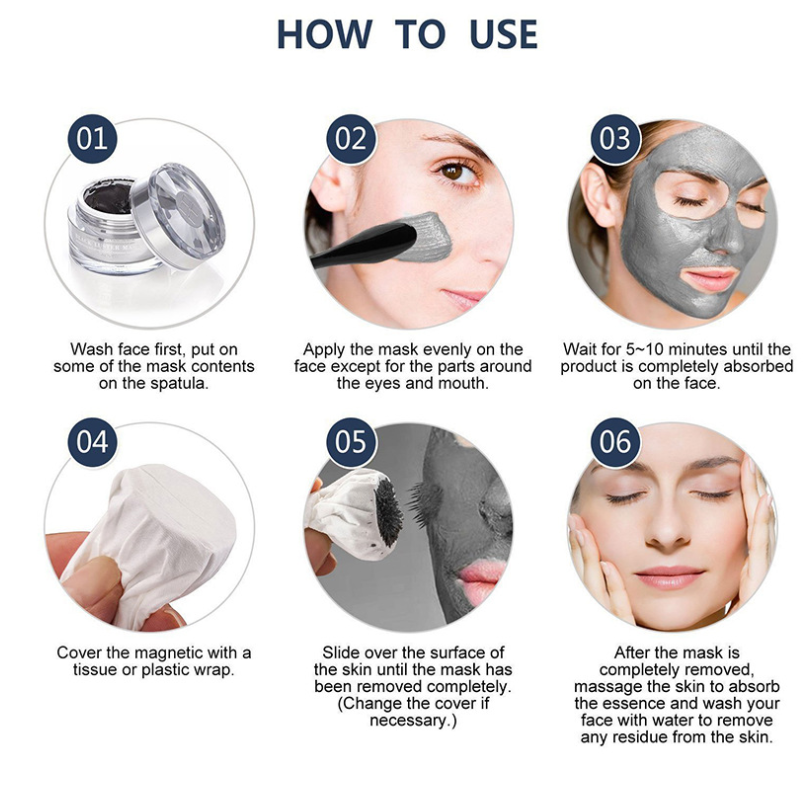 HOW TO USE

01

Wash face first, put on some of the mask contents on the spatula.

02

Apply the mask evenly on the face except for the parts around the eyes and mouth.

03

Wait for 5~10 minutes until the product is completely absorbed on the face.

04

Cover the magnetic with a tissue or plastic wrap.

05

Slide over the surface of the skin until the mask has been removed completely. (Change the cover if necessary.)

06

After the mask is completely removed, massage the skin to absorb the essence and wash your face with water to remove any residue from the skin.