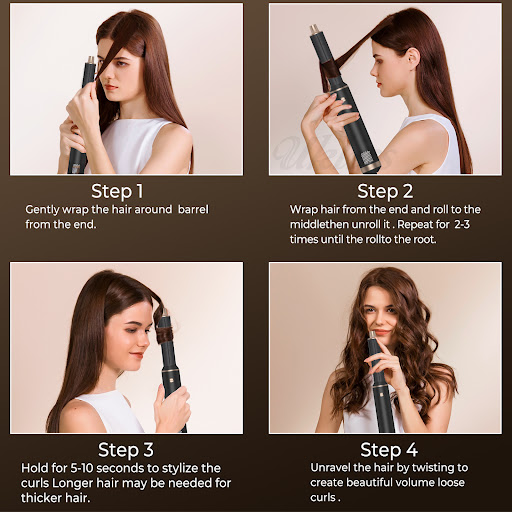 Step 1
Gently wrap the hair around barrel from the end.

Step 2
Wrap hair from the end and roll to the middlethen unroll it . Repeat for 2-3 times until the rollto the root.

Step 3
Hold for 5-10 seconds to stylize the curls Longer hair may be needed for thicker hair.

Step 4
Unravel the hair by twisting to create beautiful volume loose curls .