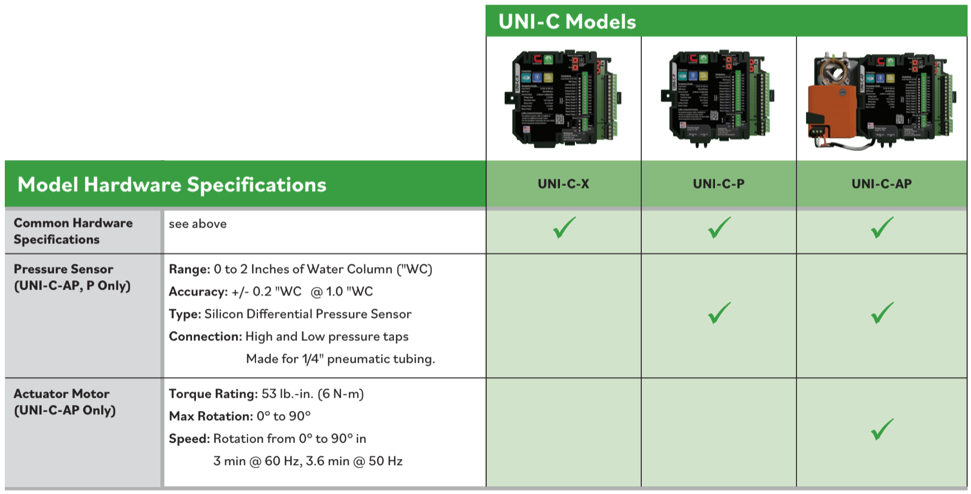 UNI-C Models

| Model Hardware Specifications | | UNI-C-X | UNI-C-P | UNI-C-AP |
|---|---|---|---|---|
| Common Hardware Specifications | see above | ✓ | ✓ | ✓ |
| Pressure Sensor (UNI-C-AP, P Only) | Range: 0 to 2 Inches of Water Column ("WC) Accuracy: +/- 0.2 "WC @ 1.0 "WC Type: Silicon Differential Pressure Sensor Connection: High and Low pressure taps Made for 1/4" pneumatic tubing. | | ✓ | ✓ |
| Actuator Motor (UNI-C-AP Only) | Torque Rating: 53 lb.-in. (6 N-m) Max Rotation: 0° to 90° Speed: Rotation from 0° to 90° in 3 min @ 60 Hz, 3.6 min @ 50 Hz | | | ✓ |