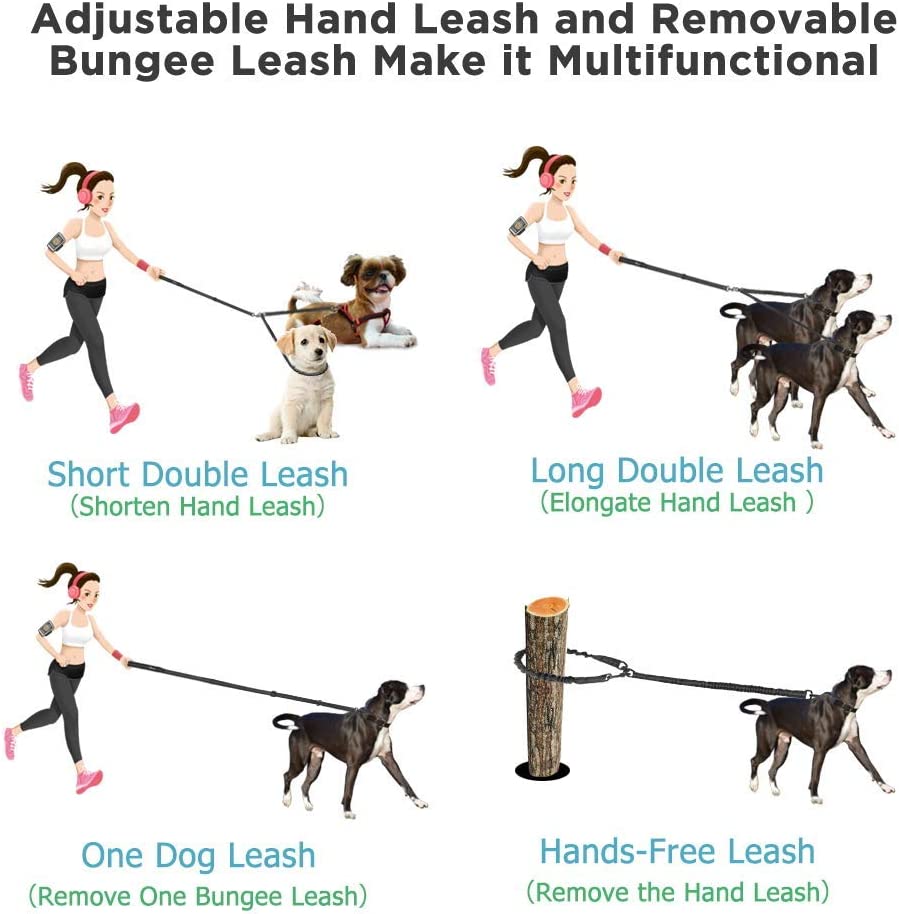 Adjustable Hand Leash and Removable Bungee Leash Make it Multifunctional

Short Double Leash
(Shorten Hand Leash)

Long Double Leash
(Elongate Hand Leash )

One Dog Leash
(Remove One Bungee Leash)

Hands-Free Leash
(Remove the Hand Leash)